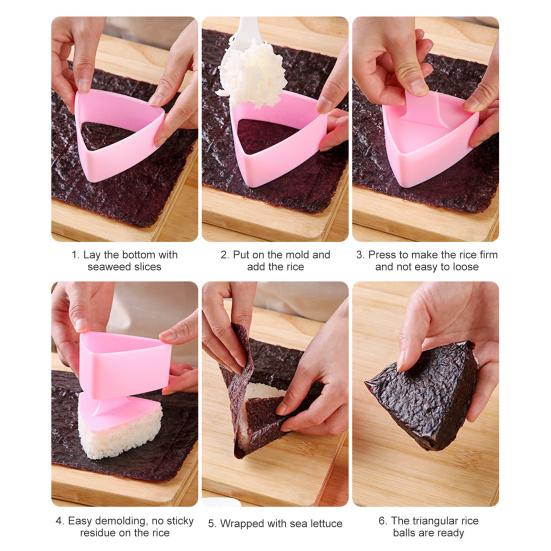 1. Lay the bottom with seaweed slices

2. Put on the mold and add the rice

3. Press to make the rice firm and not easy to loose

4. Easy demolding, no sticky residue on the rice

5. Wrapped with sea lettuce

6. The triangular rice balls are ready