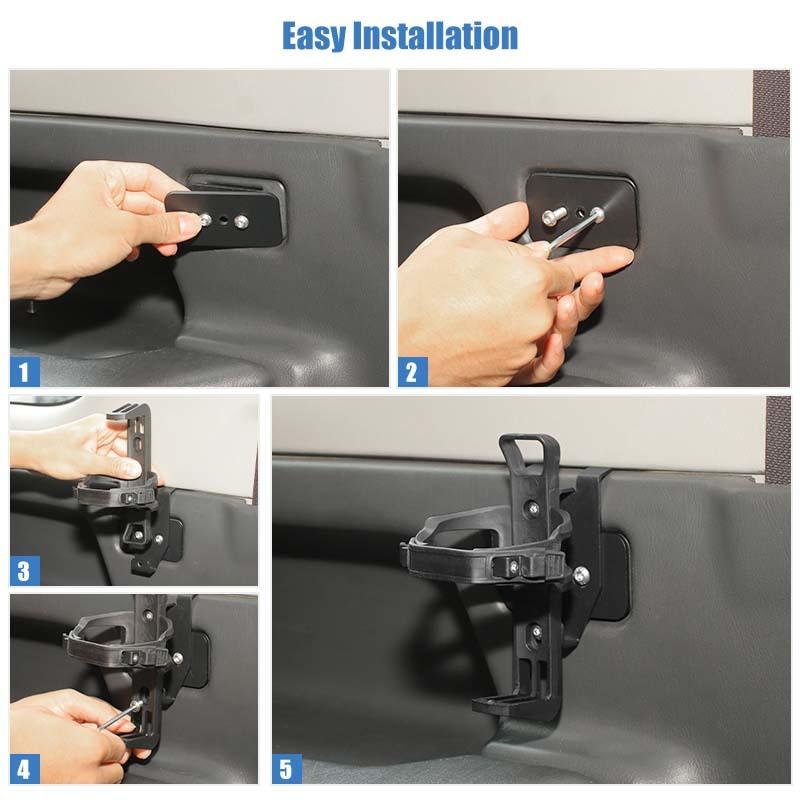 Easy Installation

1

2

3

4

5