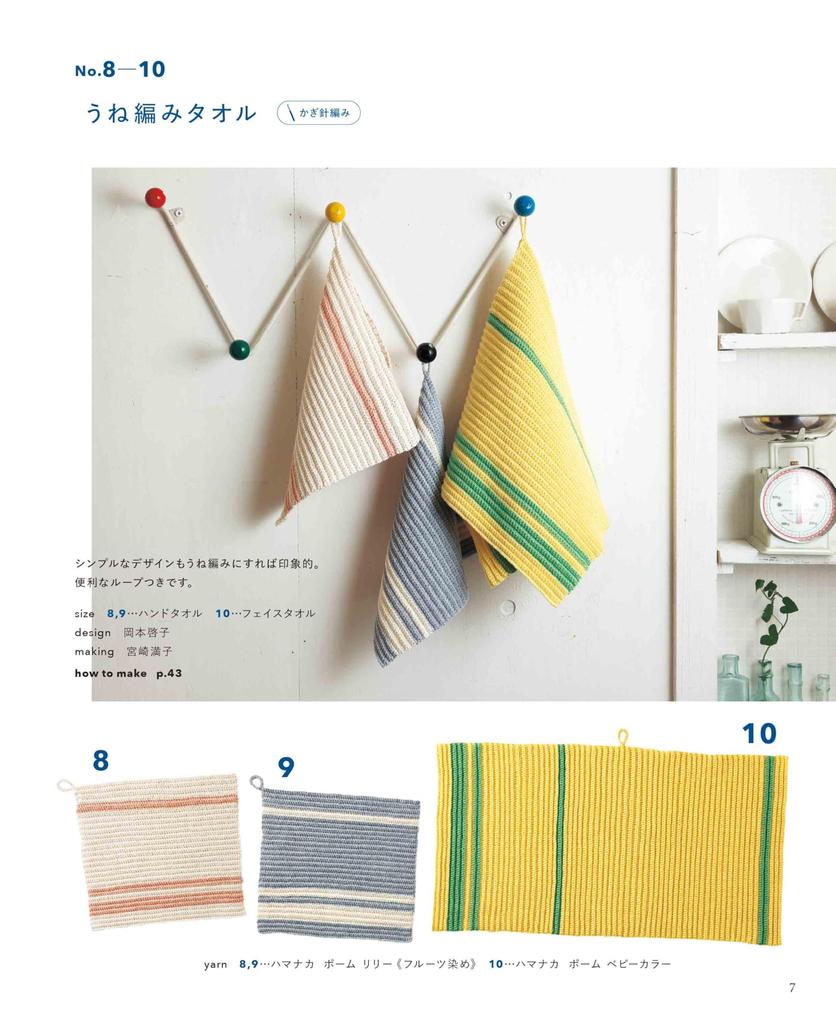 No.8—10

うね編みタオル

かぎ針編み

シンプルなデザインもうね編みにすれば印象的。
便利なループつきです。

size 8,9…ハンドタオル 10…フェイスタオル
design 岡本啓子
making 宮崎満子
how to make p.43

8

9

10

yarn 8,9…ハマナカ ポーム リリー《フルーツ染め》 10…ハマナカ ポーム ベビーカラー

7