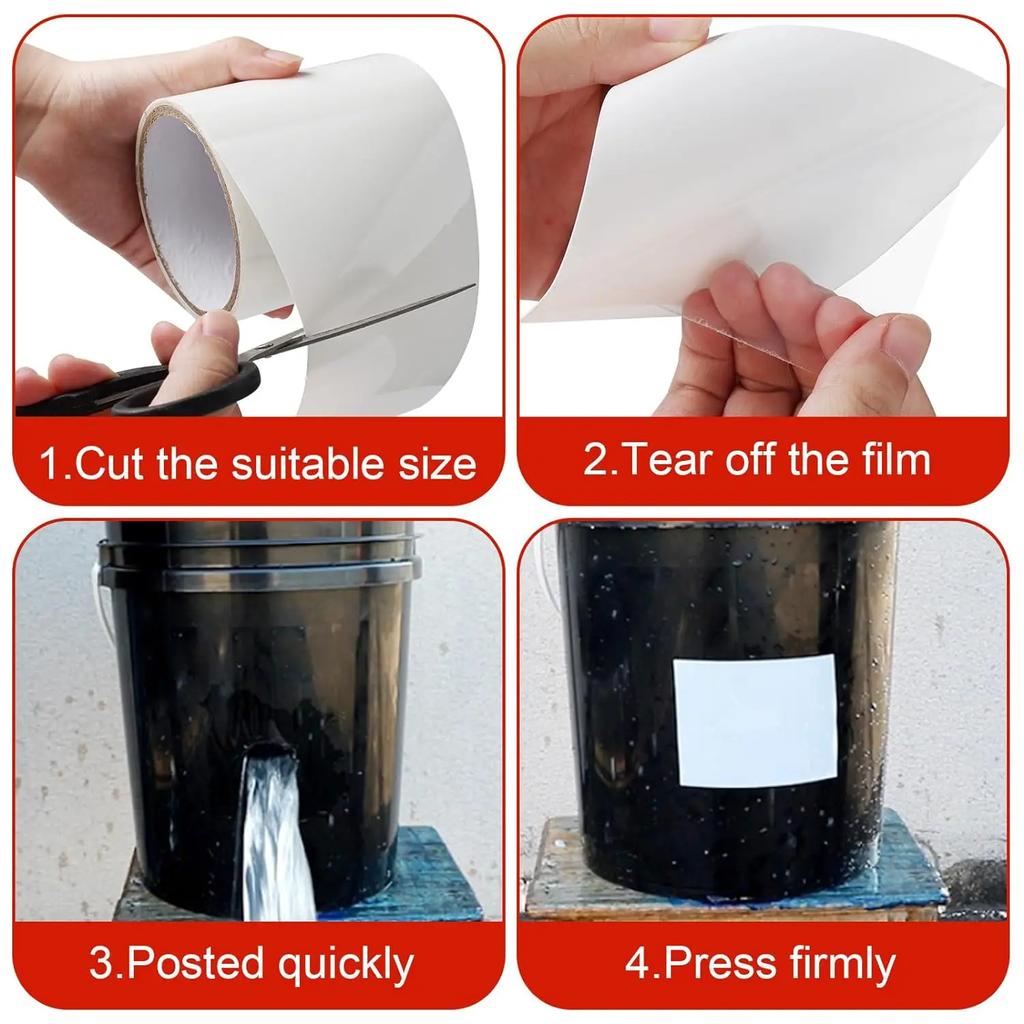 1.Cut the suitable size

2.Tear off the film

3.Posted quickly

4.Press firmly