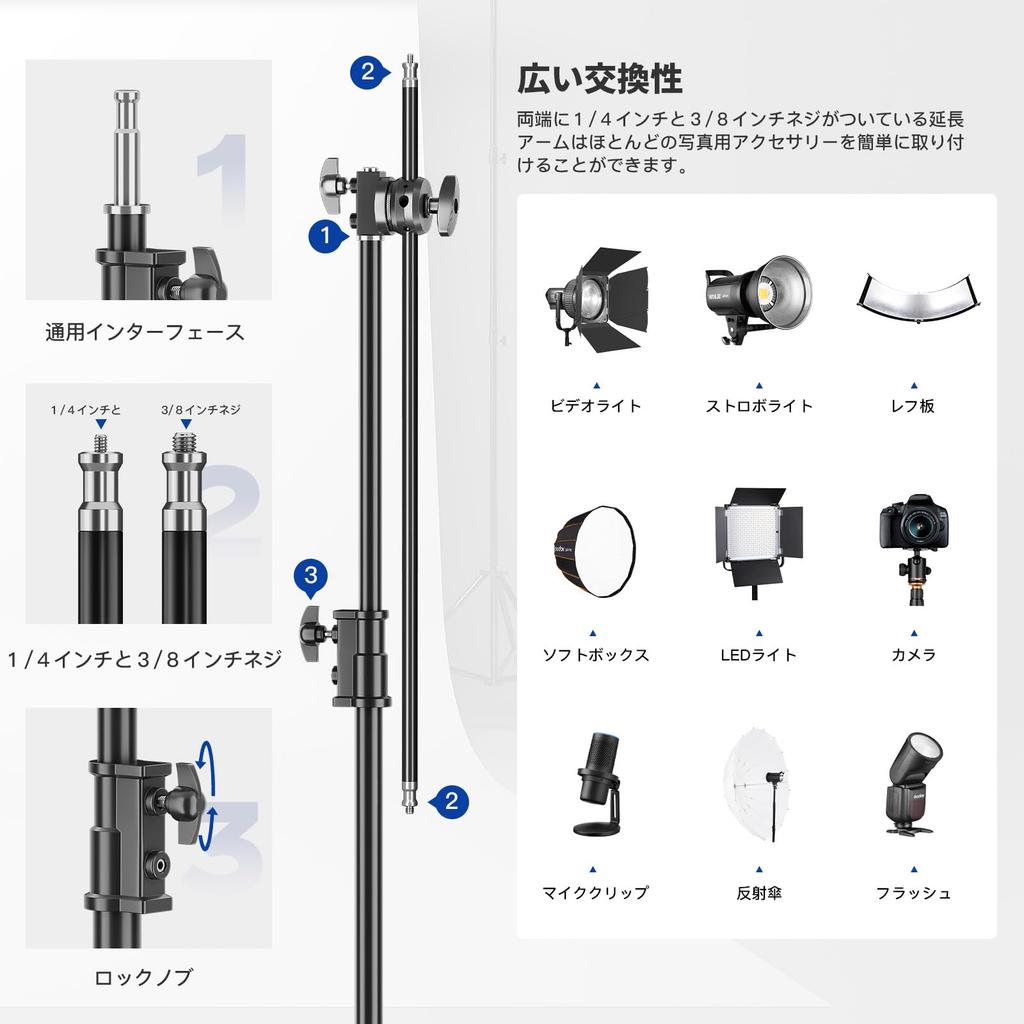 1

通用インターフェース

1/4インチと

3/8インチネジ

2

1/4インチと3/8インチネジ

3

ロックノブ

2

1

3

2

広い交換性

両端に1/4インチと3/8インチネジがついている延長アームはほとんどの写真用アクセサリーを簡単に取り付けることができます。

ビデオライト

ストロボライト

レフ板

ソフトボックス

LEDライト

カメラ

マイククリップ

反射傘

フラッシュ