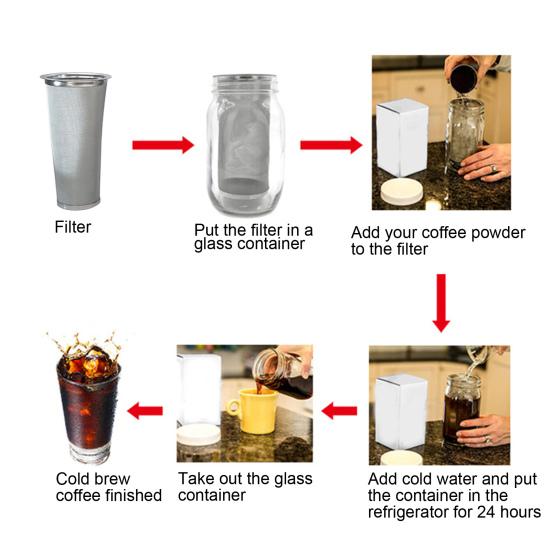 Filter

Put the filter in a glass container

Add your coffee powder to the filter

Add cold water and put the container in the refrigerator for 24 hours

Take out the glass container

Cold brew coffee finished