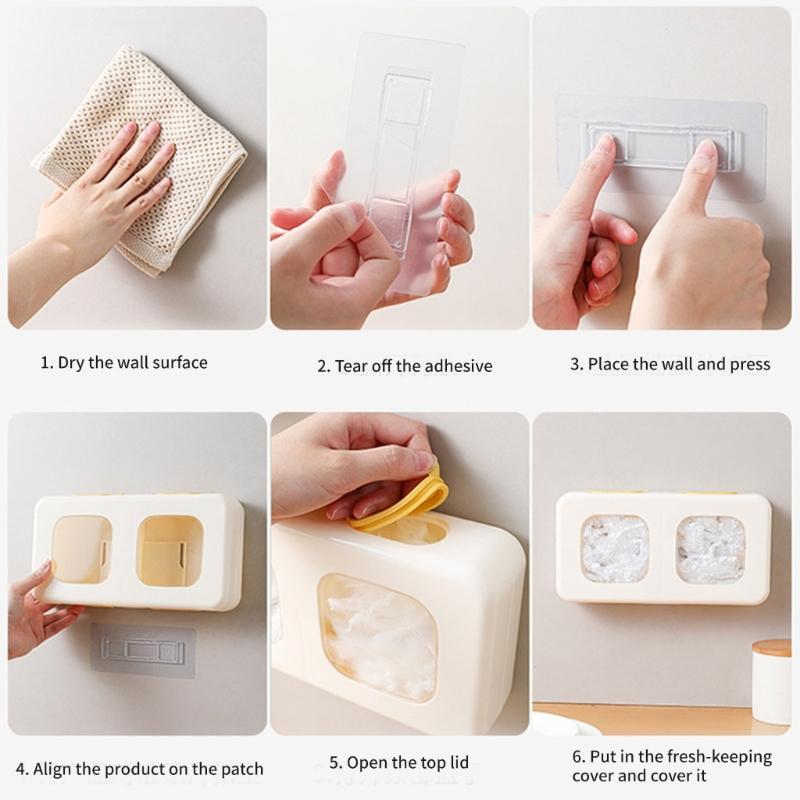 1. Dry the wall surface

2. Tear off the adhesive

3. Place the wall and press

4. Align the product on the patch

5. Open the top lid

6. Put in the fresh-keeping cover and cover it