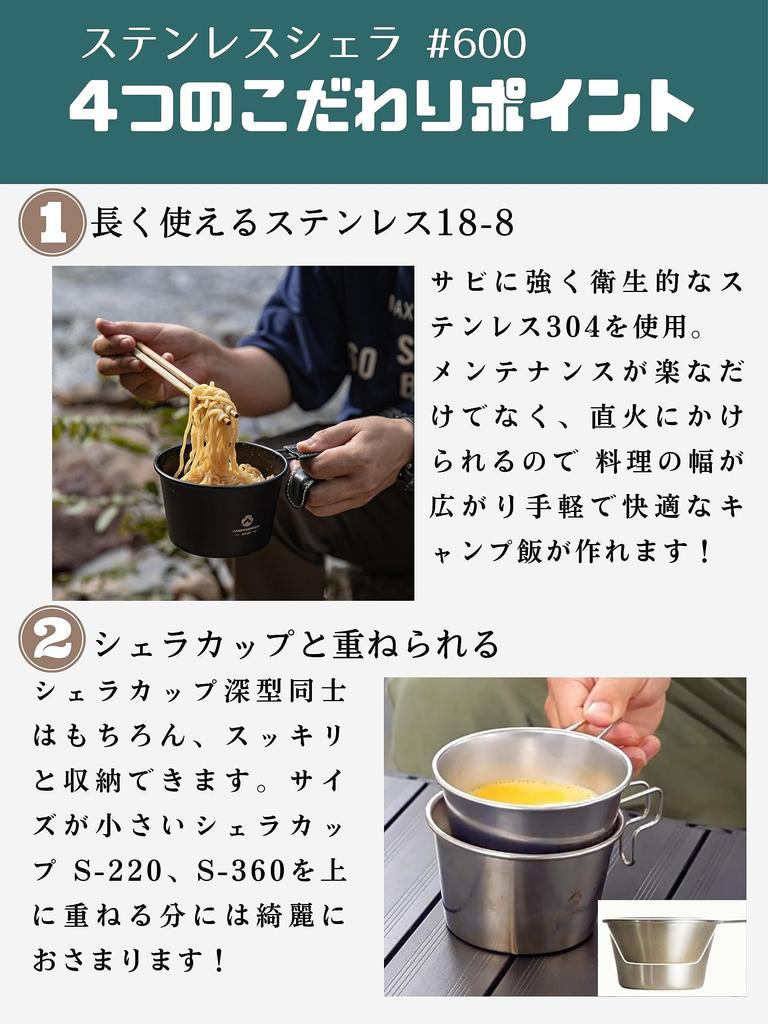 ステンレスシェラ #600
4つのこだわりポイント

1 長く使えるステンレス18-8

サビに強く衛生的なステンレス304を使用。メンテナンスが楽なだけでなく、直火にかけられるので 料理の幅が広がり手軽で快適なキャンプ飯が作れます！

2 シェラカップと重ねられる

シェラカップ深型同士はもちろん、スッキリと収納できます。サイズが小さいシェラカップ S-220、S-360を上に重ねる分には綺麗におさまります！