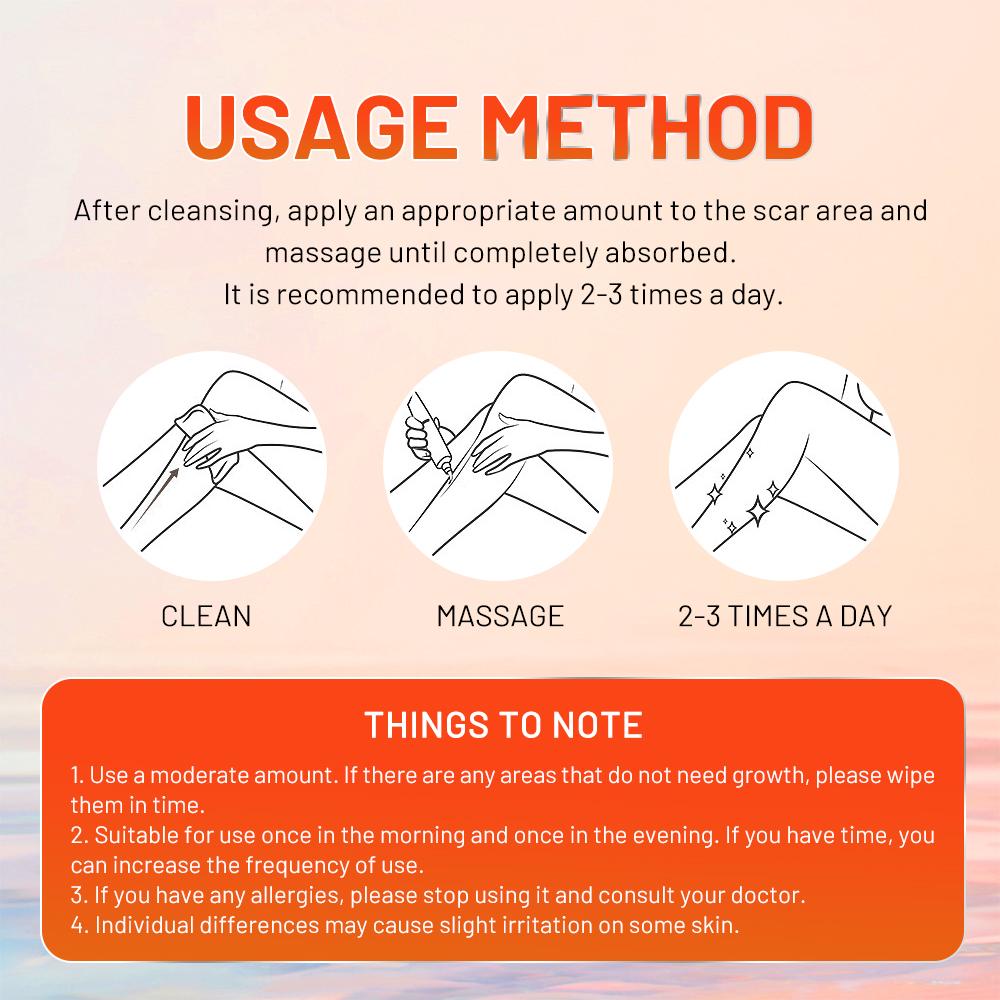 USAGE METHOD

After cleansing, apply an appropriate amount to the scar area and massage until completely absorbed.
It is recommended to apply 2-3 times a day.

CLEAN

MASSAGE

2-3 TIMES A DAY

THINGS TO NOTE

1. Use a moderate amount. If there are any areas that do not need growth, please wipe them in time.
2. Suitable for use once in the morning and once in the evening. If you have time, you can increase the frequency of use.
3. If you have any allergies, please stop using it and consult your doctor.
4. Individual differences may cause slight irritation on some skin.