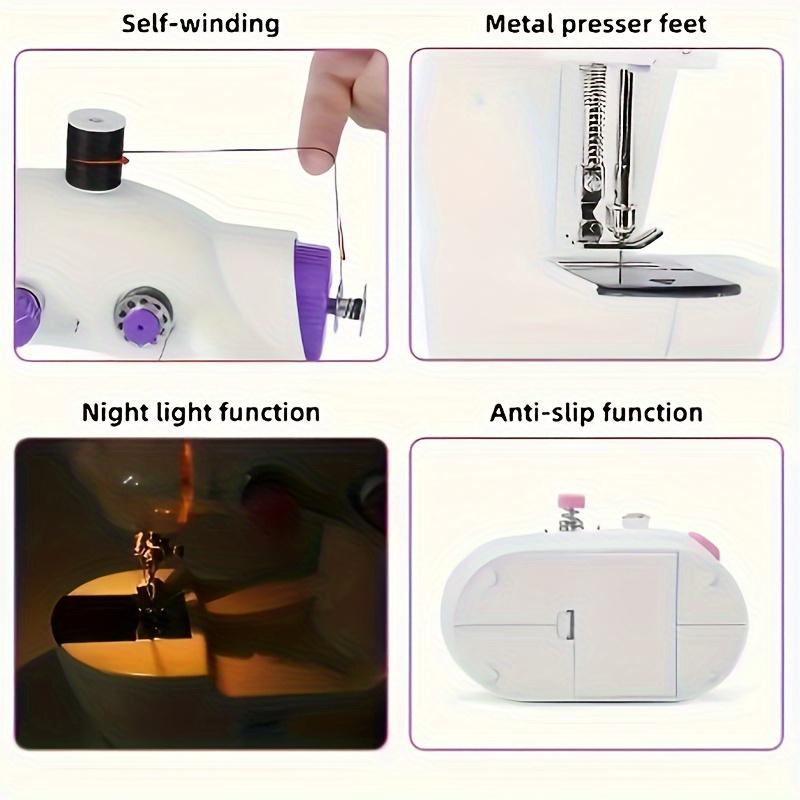 Self-winding

Metal presser feet

Night light function

Anti-slip function