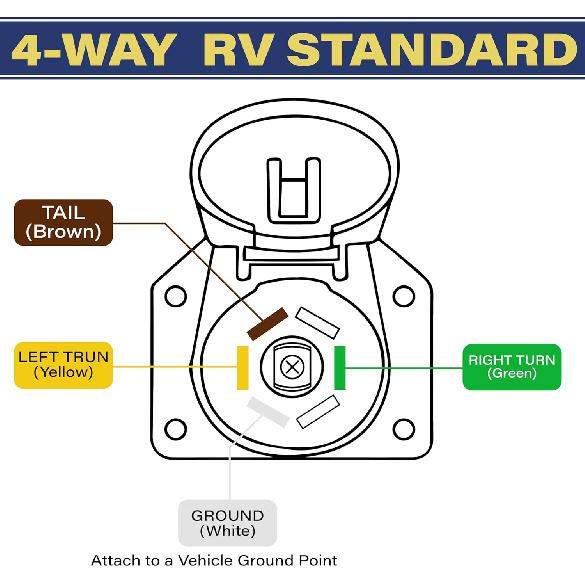 4-WAY RV STANDARD

TAIL
(Brown)

LEFT TRUN
(Yellow)

RIGHT TURN
(Green)

GROUND
(White)

Attach to a Vehicle Ground Point