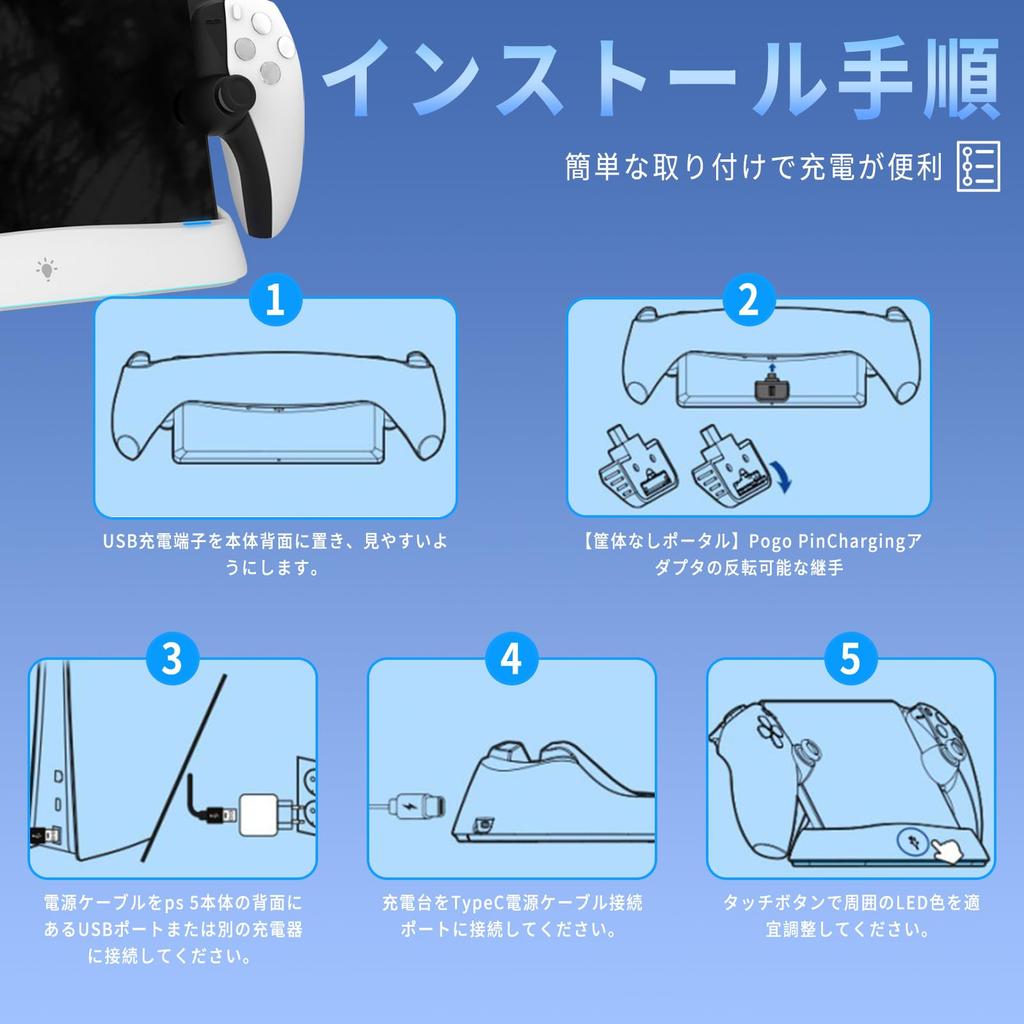 インストール手順

簡単な取り付けで充電が便利

1

USB充電端子を本体背面に置き、見やすいようにします。

2

【筐体なしポータル】Pogo PinChargingアダプタの反転可能な継手

3

電源ケーブルをps 5本体の背面にあるUSBポートまたは別の充電器に接続してください。

4

充電台をTypeC電源ケーブル接続ポートに接続してください。

5

タッチボタンで周囲のLED色を適宜調整してください。