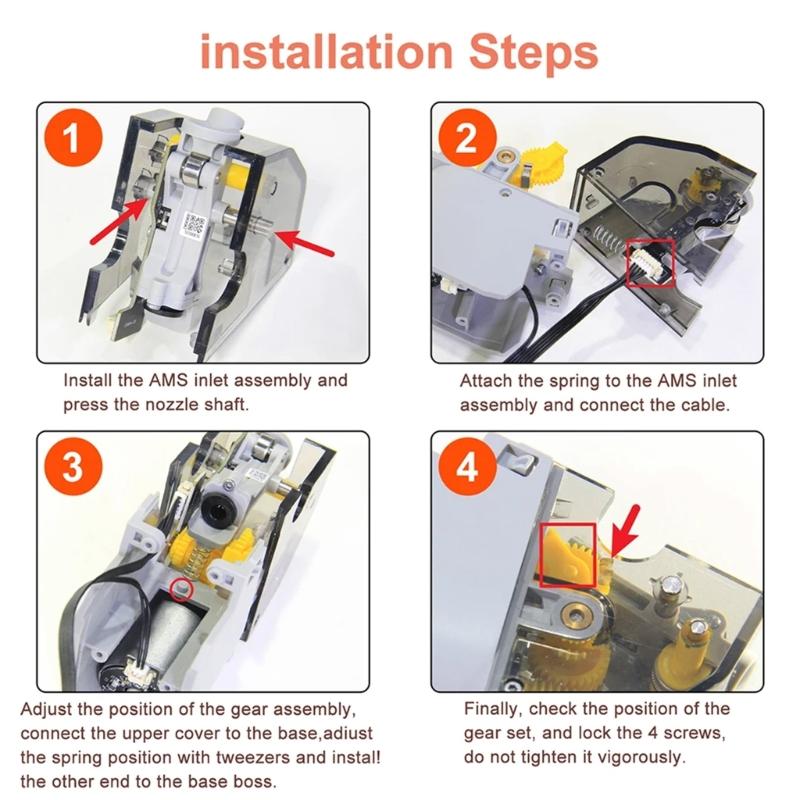 installation Steps

1

Install the AMS inlet assembly and press the nozzle shaft.

2

Attach the spring to the AMS inlet assembly and connect the cable.

3

Adjust the position of the gear assembly, connect the upper cover to the base,adiust the spring position with tweezers and instal! the other end to the base boss.

4

Finally, check the position of the gear set, and lock the 4 screws, do not tighten it vigorously.