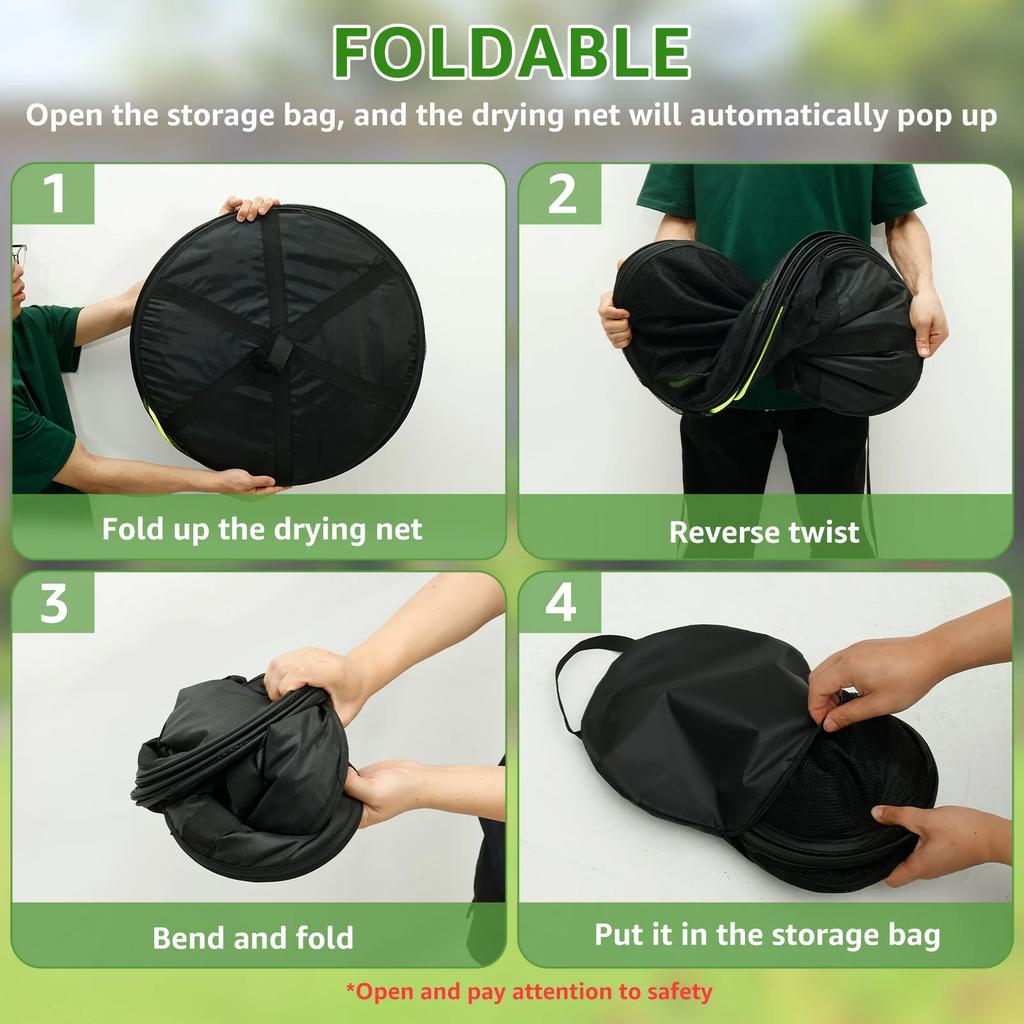 FOLDABLE
Open the storage bag, and the drying net will automatically pop up

1
Fold up the drying net

2
Reverse twist

3
Bend and fold

4
Put it in the storage bag

*Open and pay attention to safety