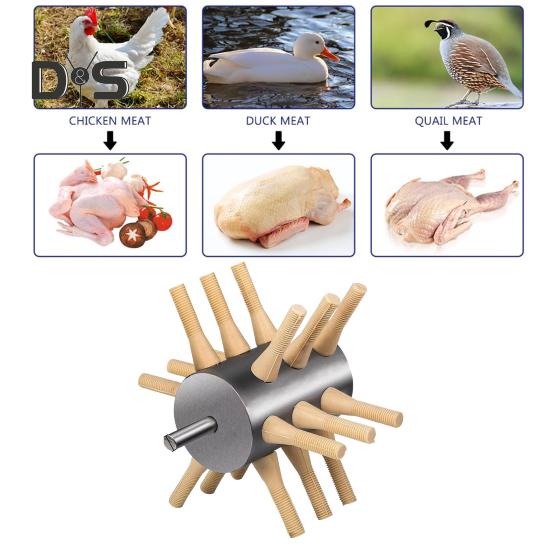 D&S

CHICKEN MEAT

DUCK MEAT

QUAIL MEAT