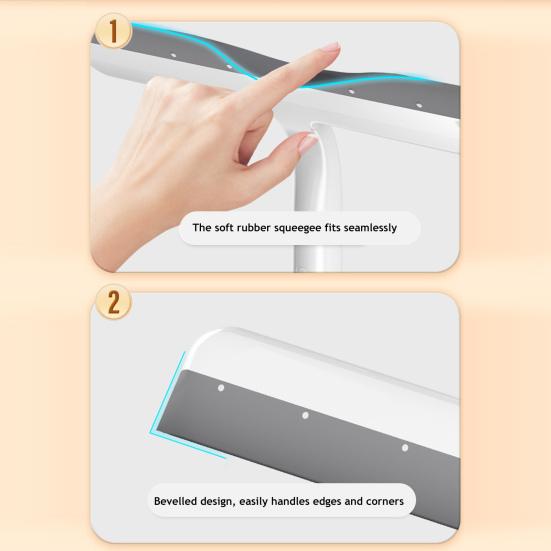 1

The soft rubber squeegee fits seamlessly

2

Bevelled design, easily handles edges and corners