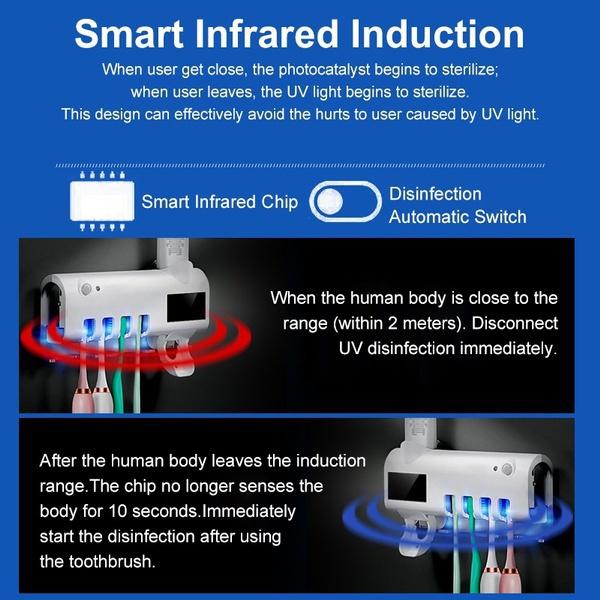 Smart Infrared Induction

When user get close, the photocatalyst begins to sterilize; when user leaves, the UV light begins to sterilize. This design can effectively avoid the hurts to user caused by UV light.

Smart Infrared Chip

Disinfection Automatic Switch

When the human body is close to the range (within 2 meters). Disconnect UV disinfection immediately.

After the human body leaves the induction range.The chip no longer senses the body for 10 seconds.Immediately start the disinfection after using the toothbrush.