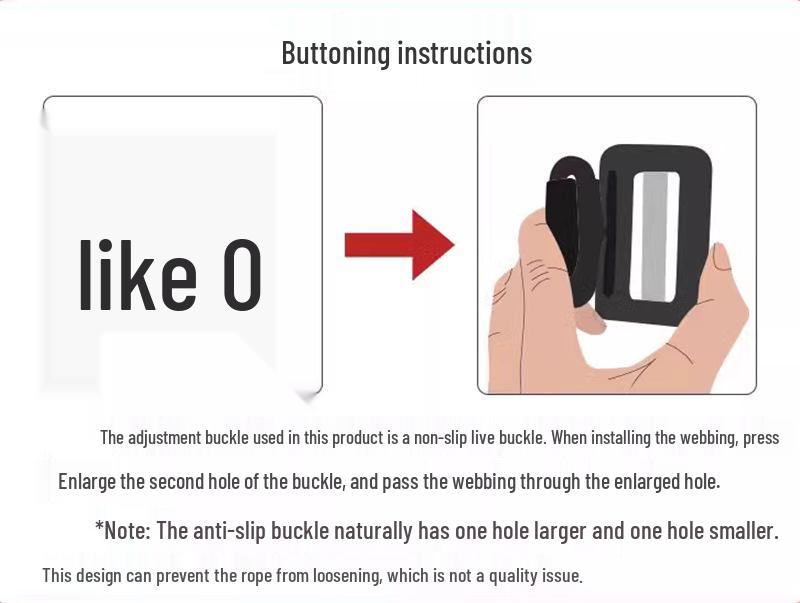 Buttoning instructions

like 0

The adjustment buckle used in this product is a non-slip live buckle. When installing the webbing, press

Enlarge the second hole of the buckle, and pass the webbing through the enlarged hole.

*Note: The anti-slip buckle naturally has one hole larger and one hole smaller.

This design can prevent the rope from loosening, which is not a quality issue.