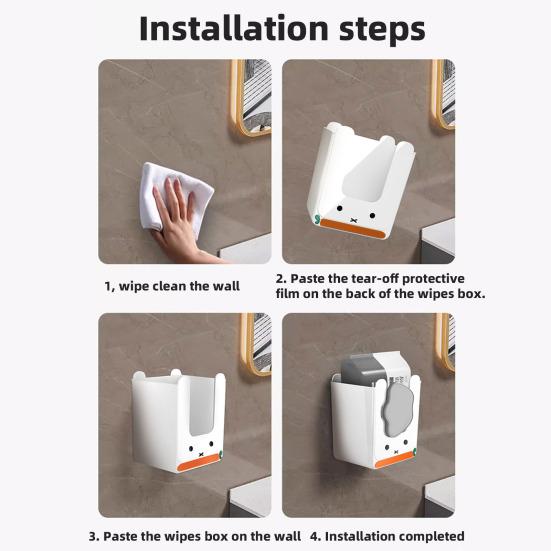 Installation steps

1, wipe clean the wall

2. Paste the tear-off protective film on the back of the wipes box.

3. Paste the wipes box on the wall

4. Installation completed