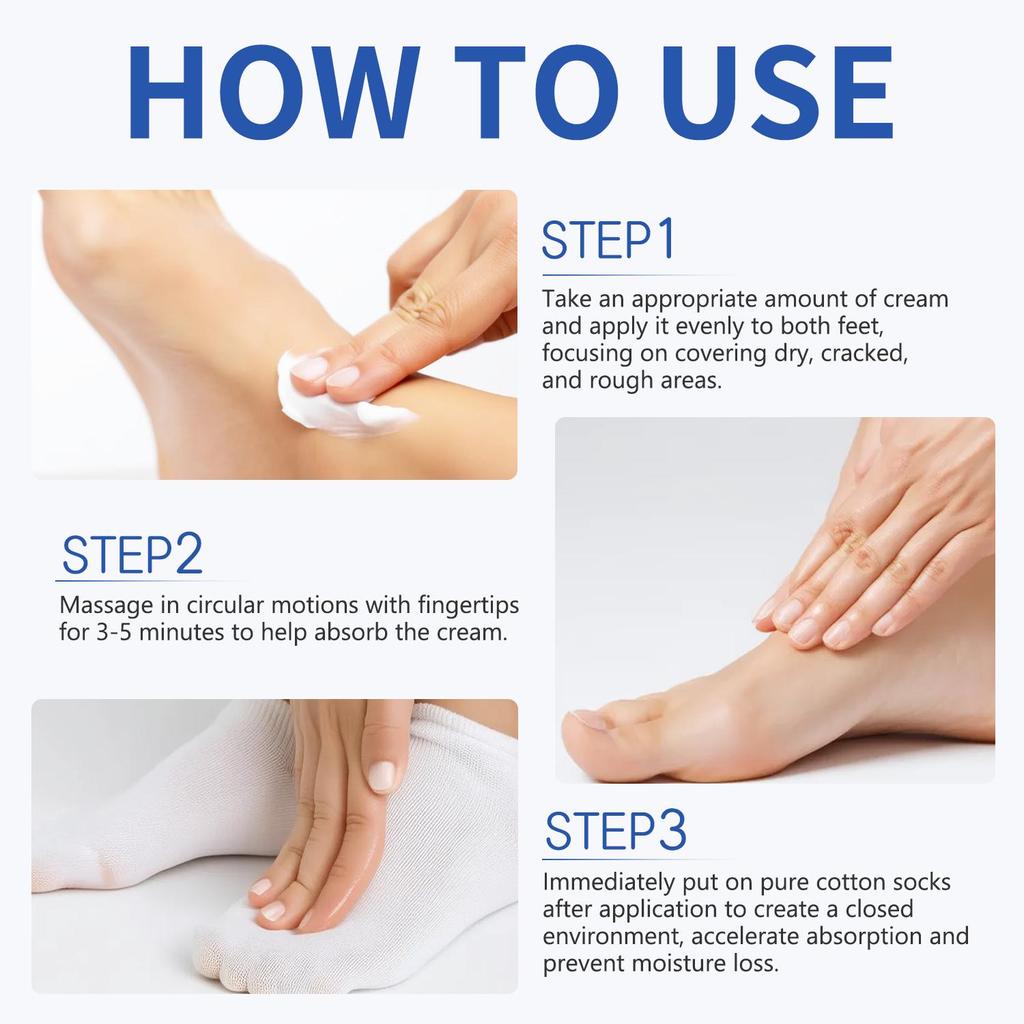 HOW TO USE

STEP1

Take an appropriate amount of cream and apply it evenly to both feet, focusing on covering dry, cracked, and rough areas.

STEP2

Massage in circular motions with fingertips for 3-5 minutes to help absorb the cream.

STEP3

Immediately put on pure cotton socks after application to create a closed environment, accelerate absorption and prevent moisture loss.