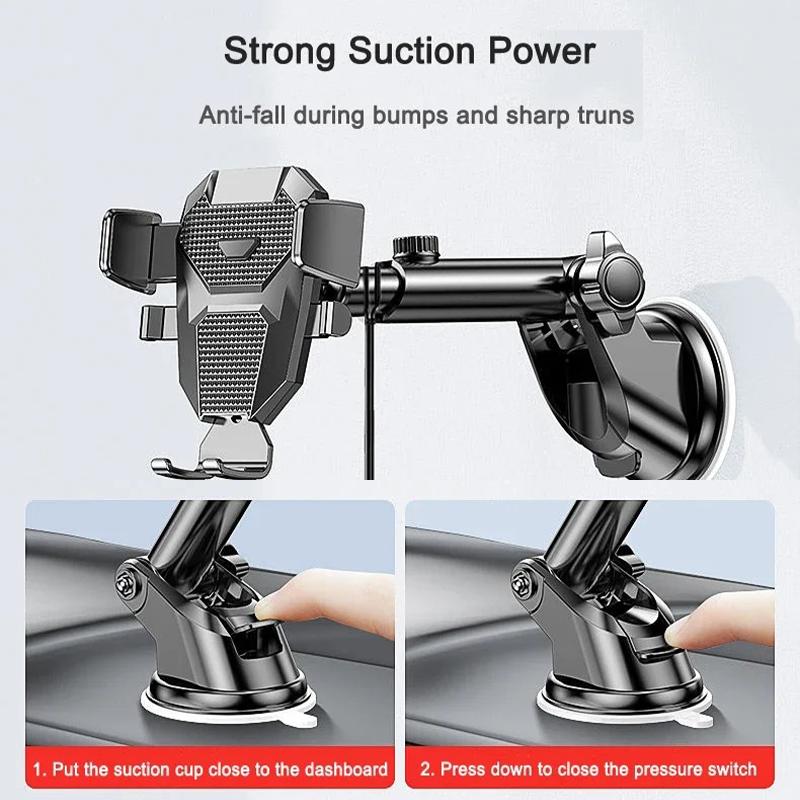 Strong Suction Power

Anti-fall during bumps and sharp truns

1. Put the suction cup close to the dashboard

2. Press down to close the pressure switch