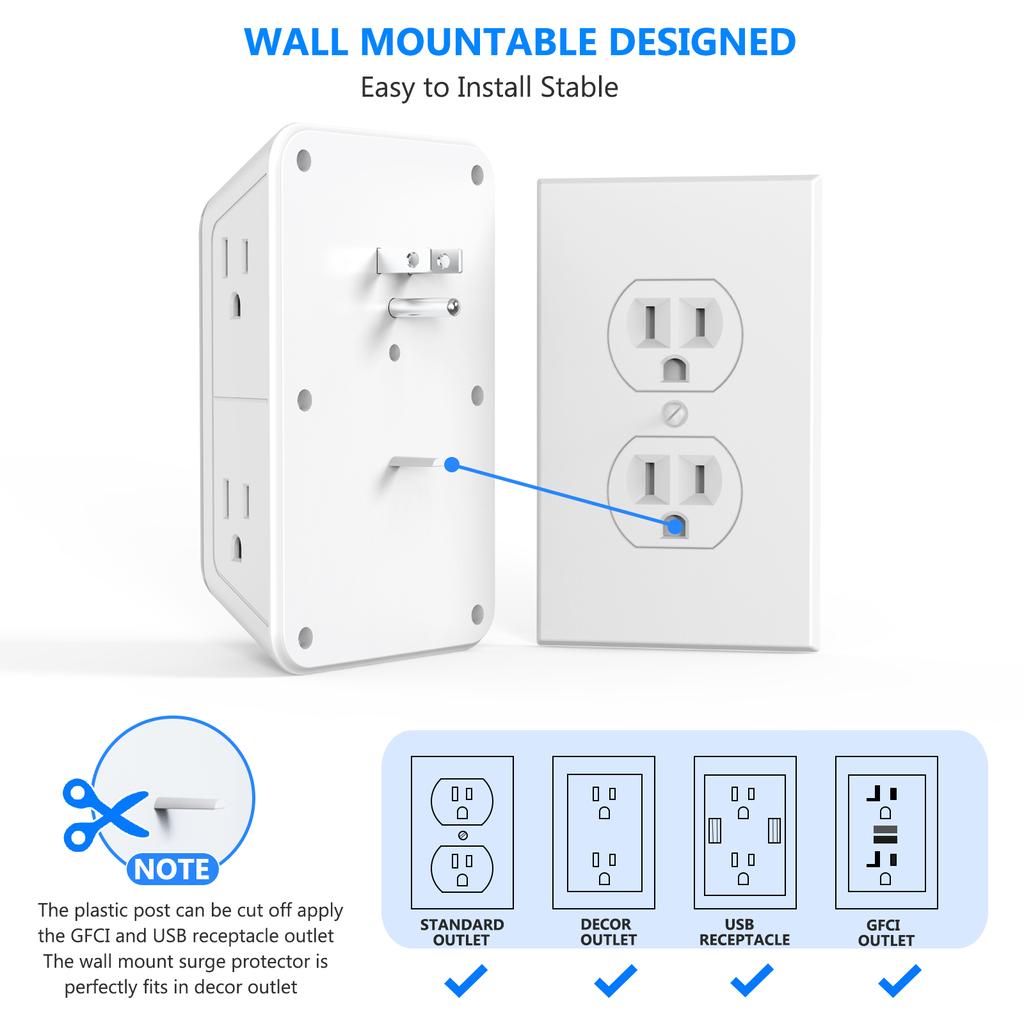 WALL MOUNTABLE DESIGNED
Easy to Install Stable

NOTE
The plastic post can be cut off apply the GFCI and USB receptacle outlet The wall mount surge protector is perfectly fits in decor outlet

STANDARD OUTLET

DECOR OUTLET

USB RECEPTACLE

GFCI OUTLET