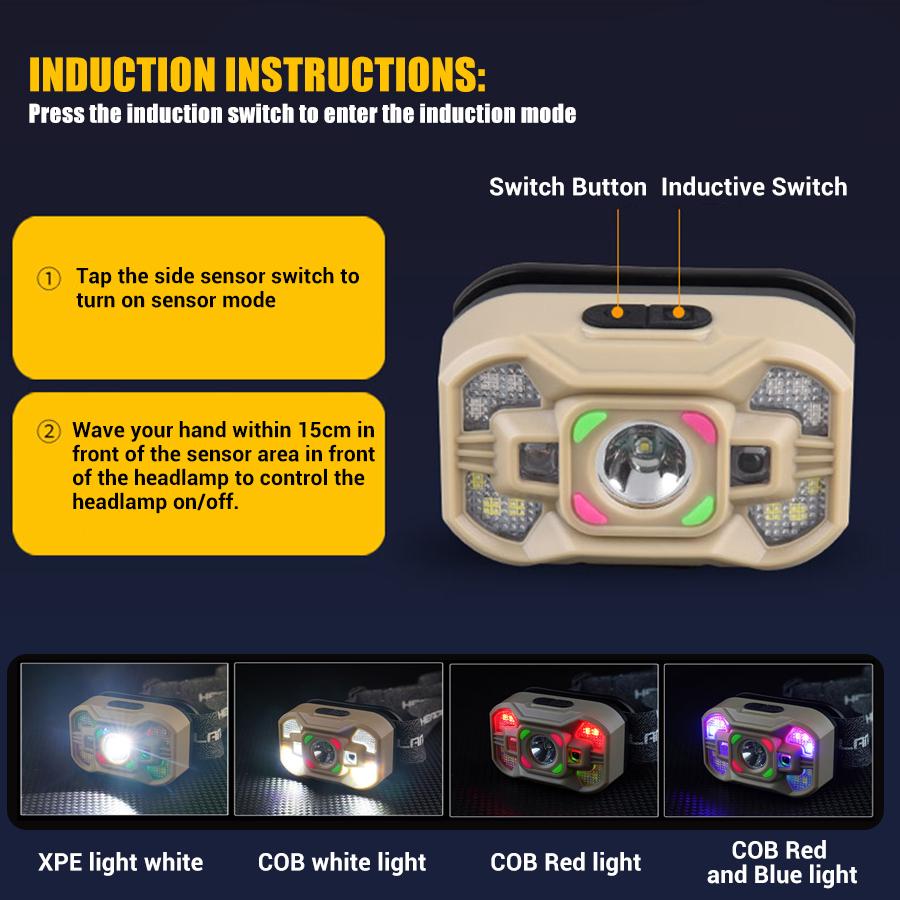 INDUCTION INSTRUCTIONS:
Press the induction switch to enter the induction mode

Switch Button Inductive Switch

① Tap the side sensor switch to turn on sensor mode

② Wave your hand within 15cm in front of the sensor area in front of the headlamp to control the headlamp on/off.

XPE light white

COB white light

COB Red light

COB Red and Blue light