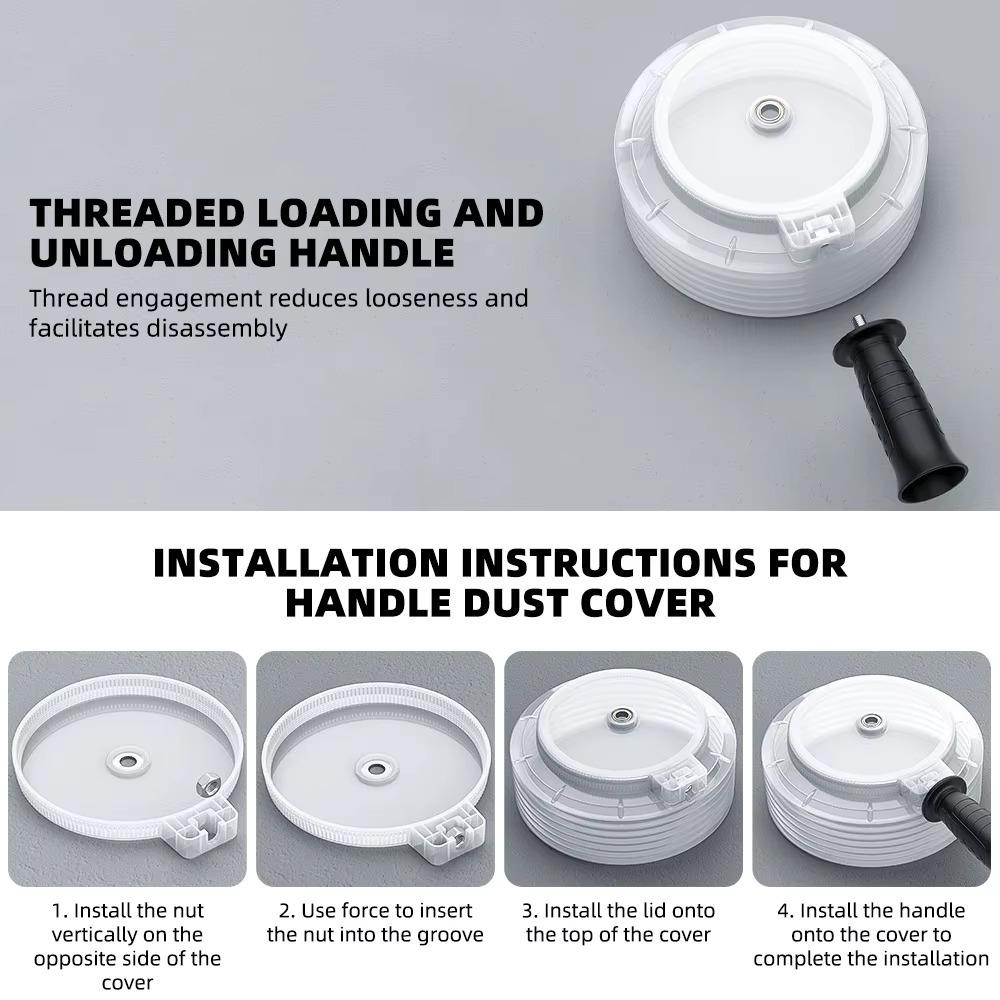 THREADED LOADING AND UNLOADING HANDLE

Thread engagement reduces looseness and facilitates disassembly

INSTALLATION INSTRUCTIONS FOR HANDLE DUST COVER

1. Install the nut vertically on the opposite side of the cover

2. Use force to insert the nut into the groove

3. Install the lid onto the top of the cover

4. Install the handle onto the cover to complete the installation