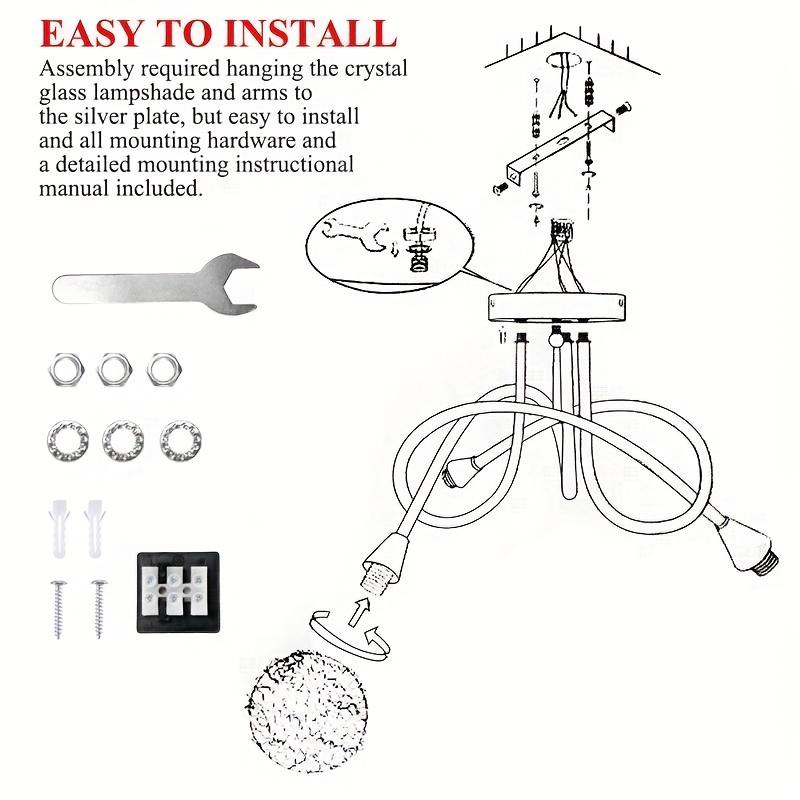 EASY TO INSTALL

Assembly required hanging the crystal glass lampshade and arms to the silver plate, but easy to install and all mounting hardware and a detailed mounting instructional manual included.