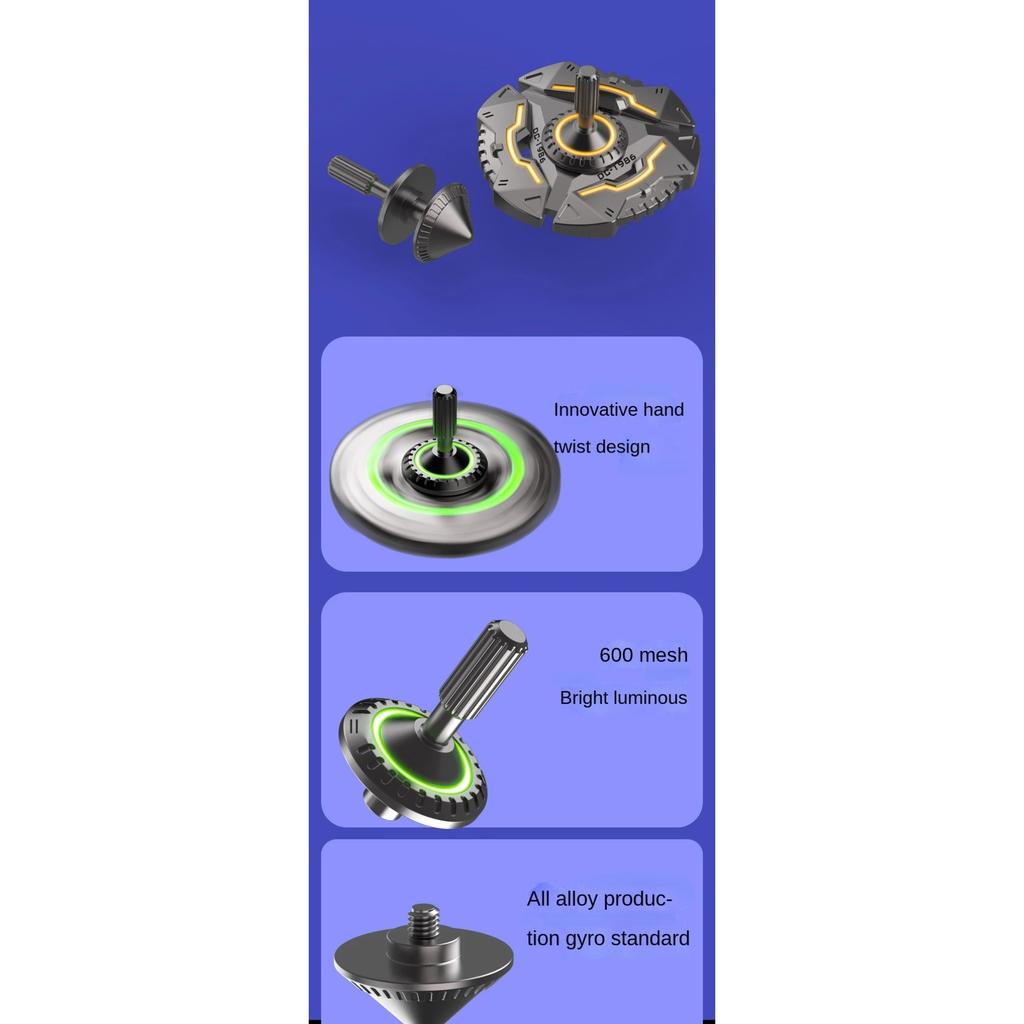 DC-1986
DC-1986

Innovative hand twist design

600 mesh
Bright luminous

All alloy production gyro standard