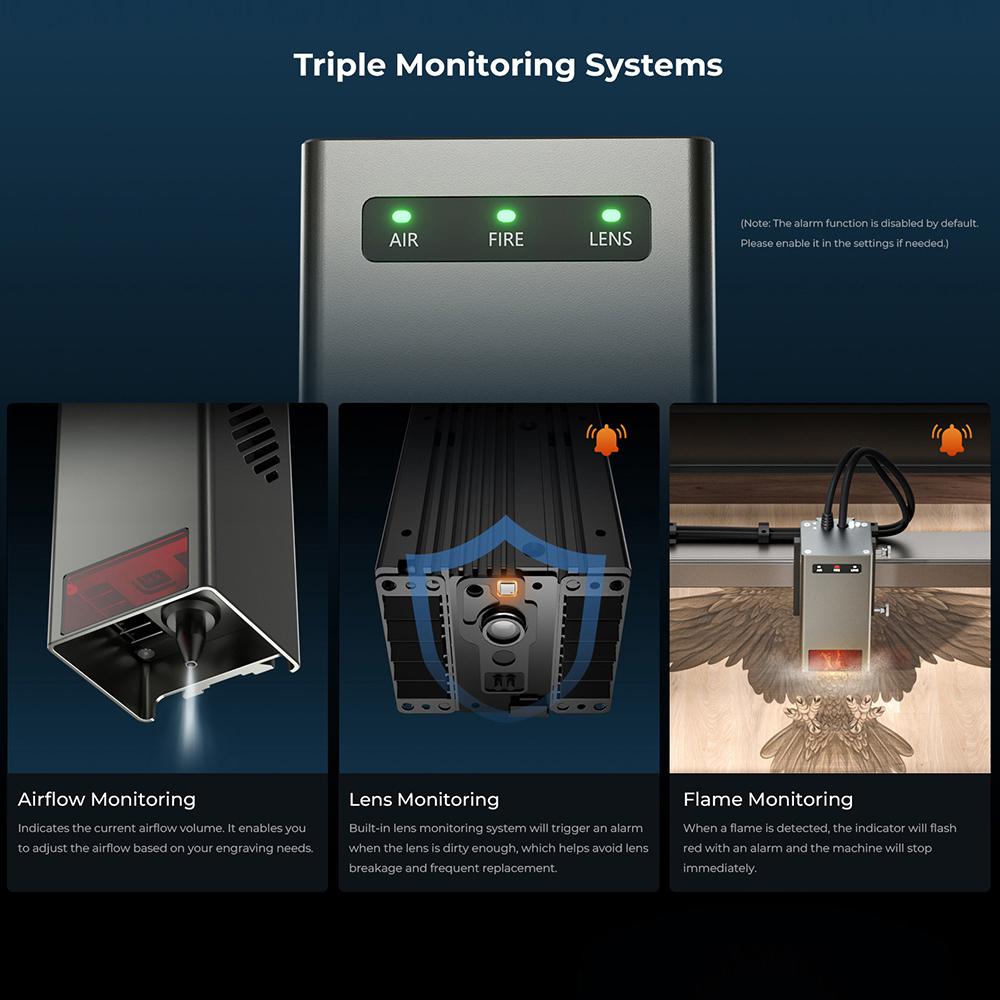 Triple Monitoring Systems

AIR FIRE LENS

(Note: The alarm function is disabled by default. Please enable it in the settings if needed.)

Airflow Monitoring

Indicates the current airflow volume. It enables you to adjust the airflow based on your engraving needs.

Lens Monitoring

Built-in lens monitoring system will trigger an alarm when the lens is dirty enough, which helps avoid lens breakage and frequent replacement.

Flame Monitoring

When a flame is detected, the indicator will flash red with an alarm and the machine will stop immediately.