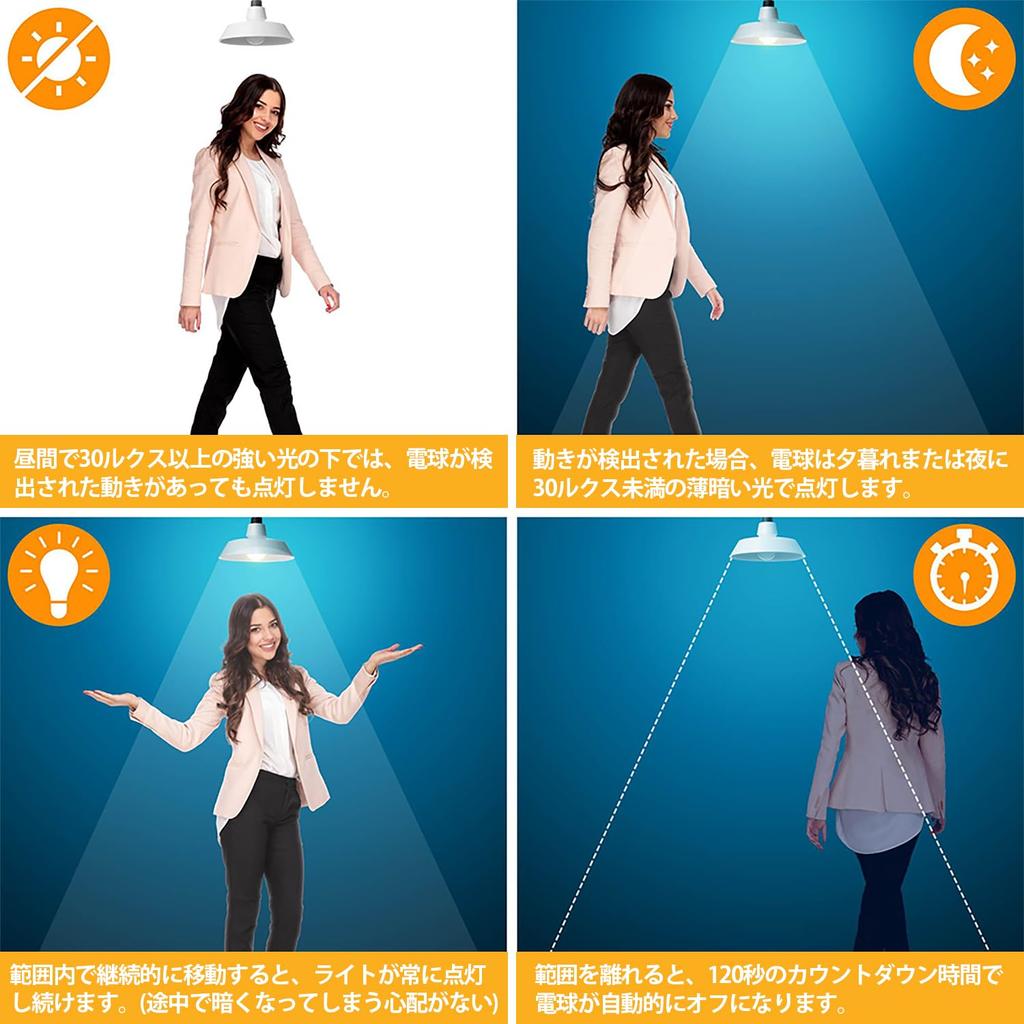 昼間で30ルクス以上の強い光の下では、電球が検出された動きがあっても点灯しません。

動きが検出された場合、電球は夕暮れまたは夜に30ルクス未満の薄暗い光で点灯します。

範囲内で継続的に移動すると、ライトが常に点灯し続けます。(途中で暗くなってしまう心配がない)

範囲を離れると、120秒のカウントダウン時間で電球が自動的にオフになります。