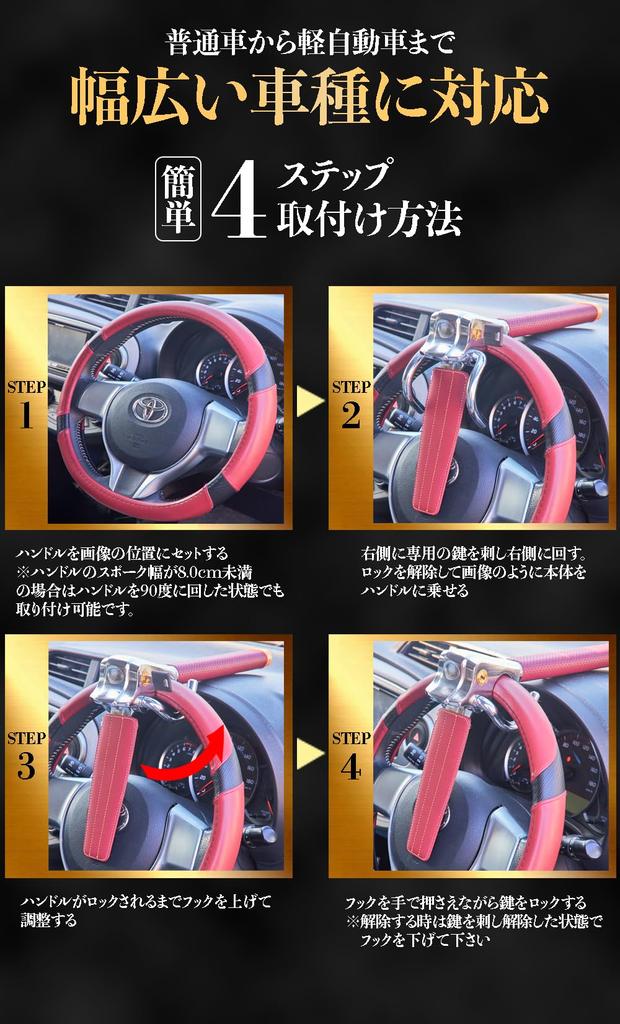 普通車から軽自動車まで
幅広い車種に対応

簡単 4 ステップ
取付け方法

STEP 1

ハンドルを画像の位置にセットする
※ハンドルのスポーク幅が8.0cm未満の場合はハンドルを90度に回した状態でも取り付け可能です。

STEP 2

右側に専用の鍵を刺し右側に回す。ロックを解除して画像のように本体をハンドルに乗せる

STEP 3

ハンドルがロックされるまでフックを上げて調整する

STEP 4

フックを手で押さえながら鍵をロックする
※解除する時は鍵を刺し解除した状態でフックを下げて下さい