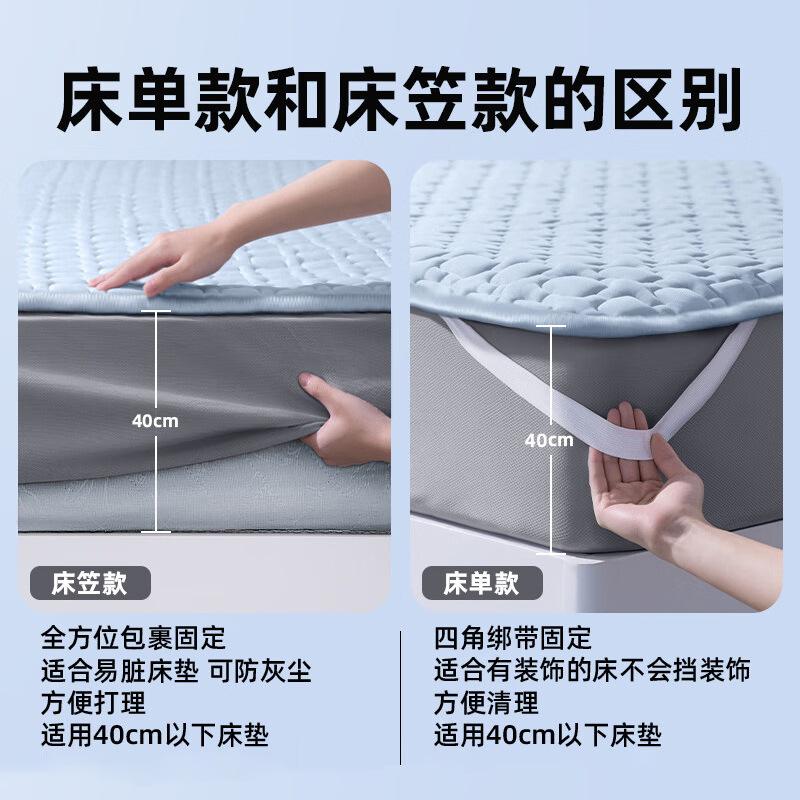 床单款和床笠款的区别

40cm

床笠款

全方位包裹固定
适合易脏床垫 可防灰尘
方便打理
适用40cm以下床垫

40cm

床单款

四角绑带固定
适合有装饰的床不会挡装饰
方便清理
适用40cm以下床垫