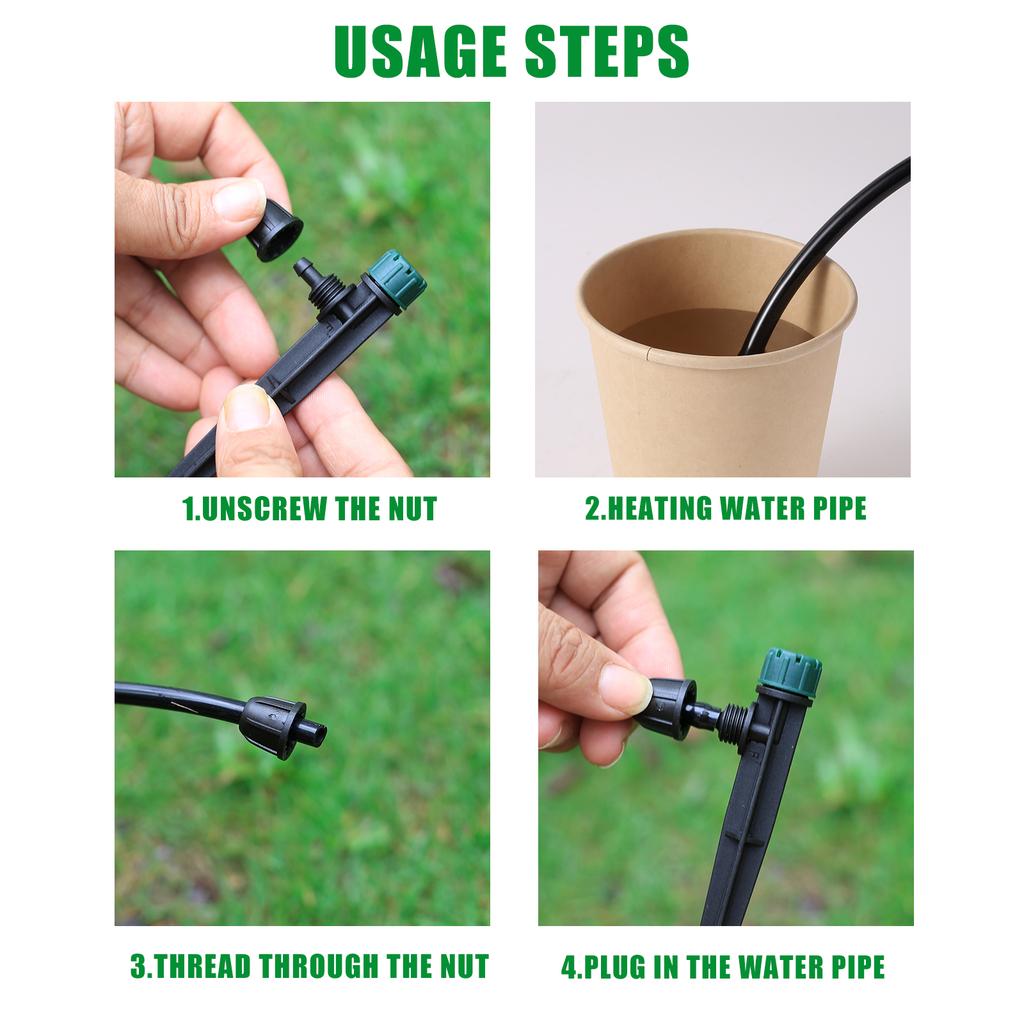 USAGE STEPS

1.UNSCREW THE NUT

2.HEATING WATER PIPE

3.THREAD THROUGH THE NUT

4.PLUG IN THE WATER PIPE