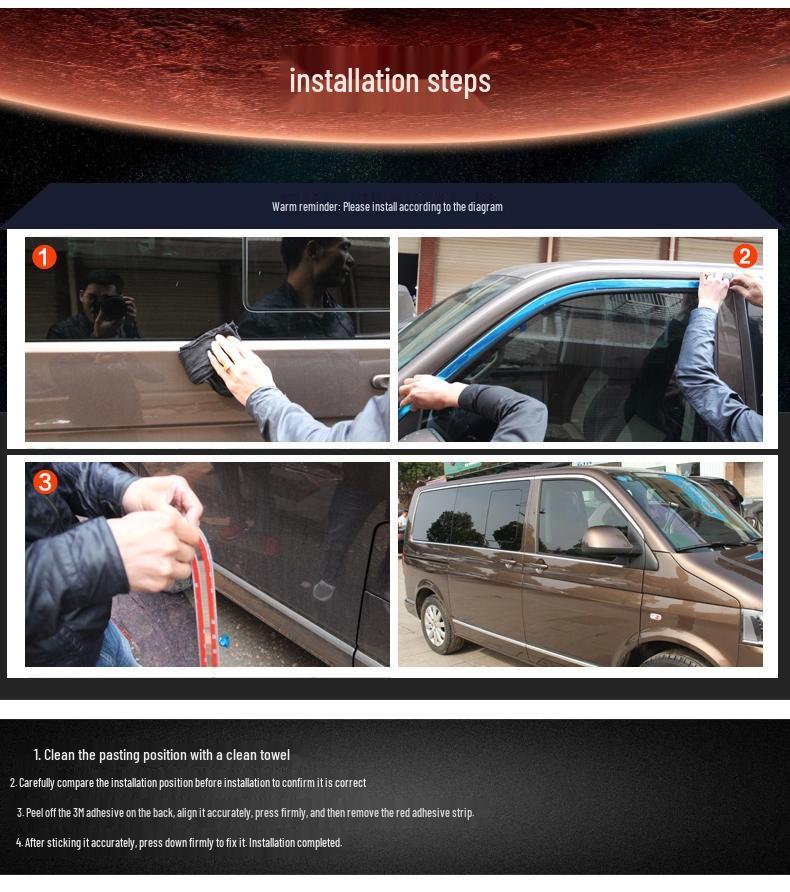 installation steps

Warm reminder: Please install according to the diagram

1

2

3

1. Clean the pasting position with a clean towel

2. Carefully compare the installation position before installation to confirm it is correct

3. Peel off the 3M adhesive on the back, align it accurately, press firmly, and then remove the red adhesive strip.

4. After sticking it accurately, press down firmly to fix it. Installation completed.