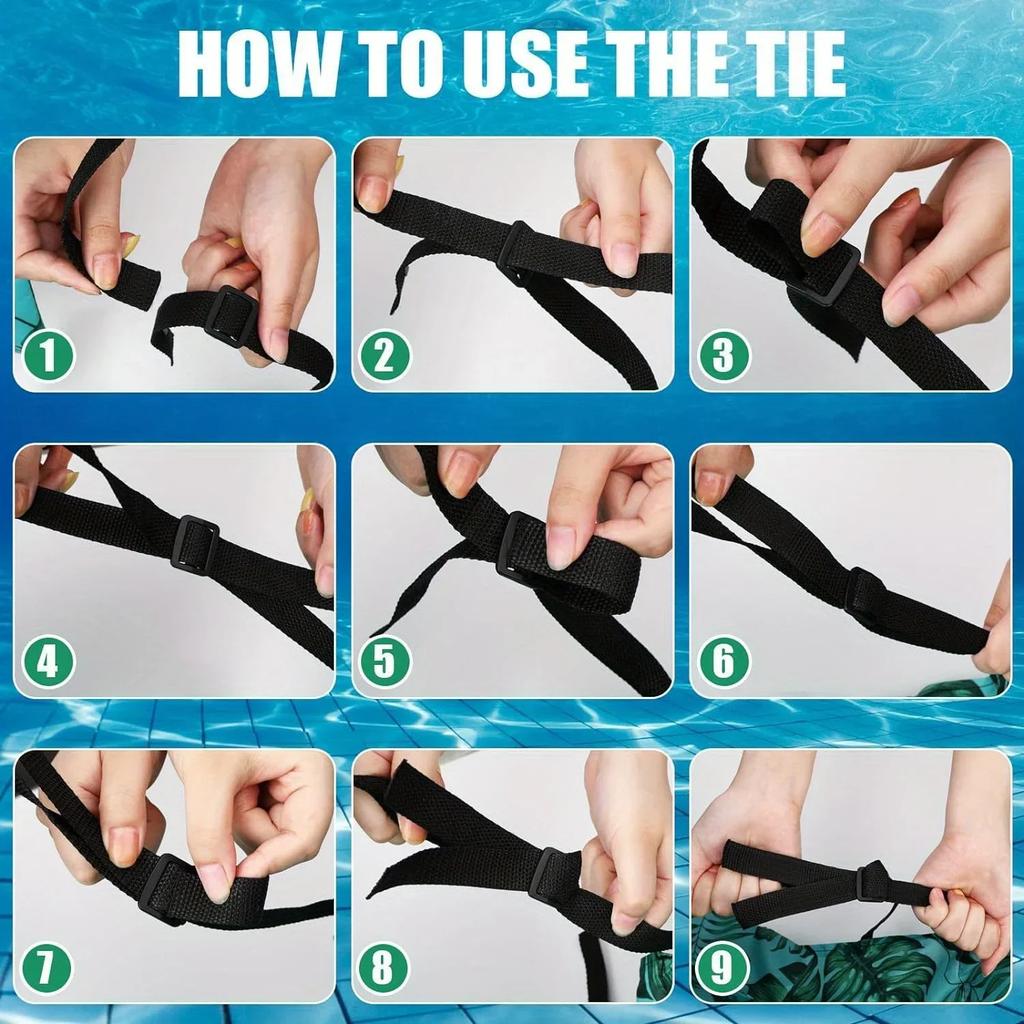 HOW TO USE THE TIE

1

2

3

4

5

6

7

8

9