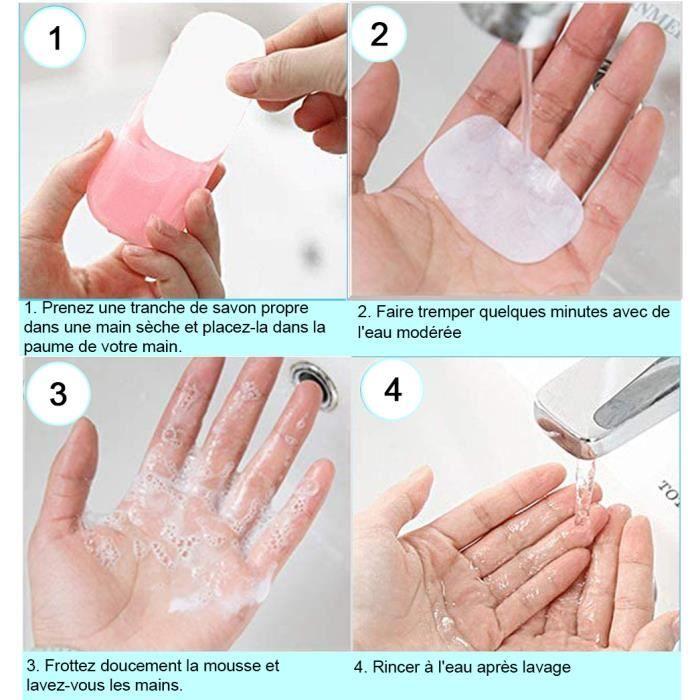 1

1. Prenez une tranche de savon propre dans une main sèche et placez-la dans la paume de votre main.

2

2. Faire tremper quelques minutes avec de l'eau modérée

3

3. Frottez doucement la mousse et lavez-vous les mains.

4

4. Rincer à l'eau après lavage