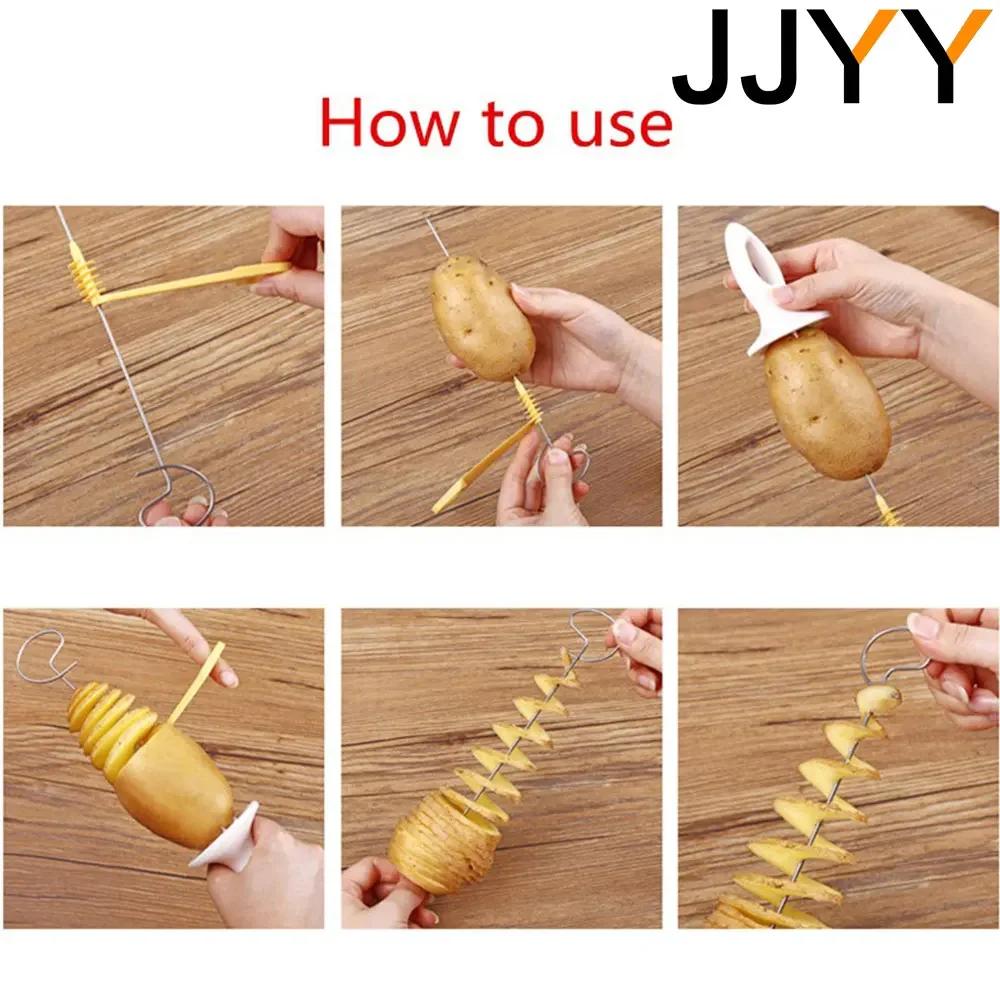 JJYY

How to use