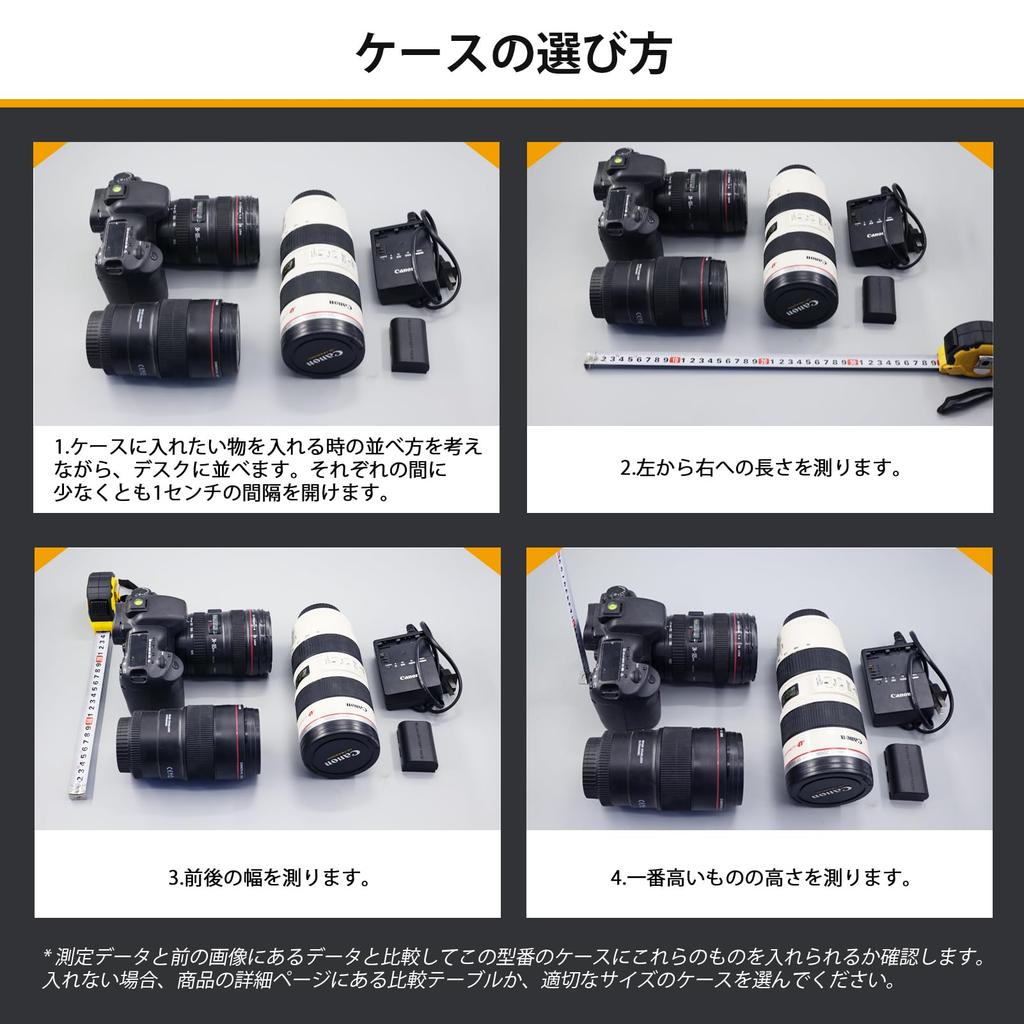 ケースの選び方

1.ケースに入れたい物を入れる時の並べ方を考えながら、デスクに並べます。それぞれの間に少なくとも1センチの間隔を開けます。

2.左から右への長さを測ります。

3.前後の幅を測ります。

4.一番高いものの高さを測ります。

* 測定データと前の画像にあるデータと比較してこの型番のケースにこれらのものを入れられるか確認します。入れない場合、商品の詳細ページにある比較テーブルか、適切なサイズのケースを選んでください。