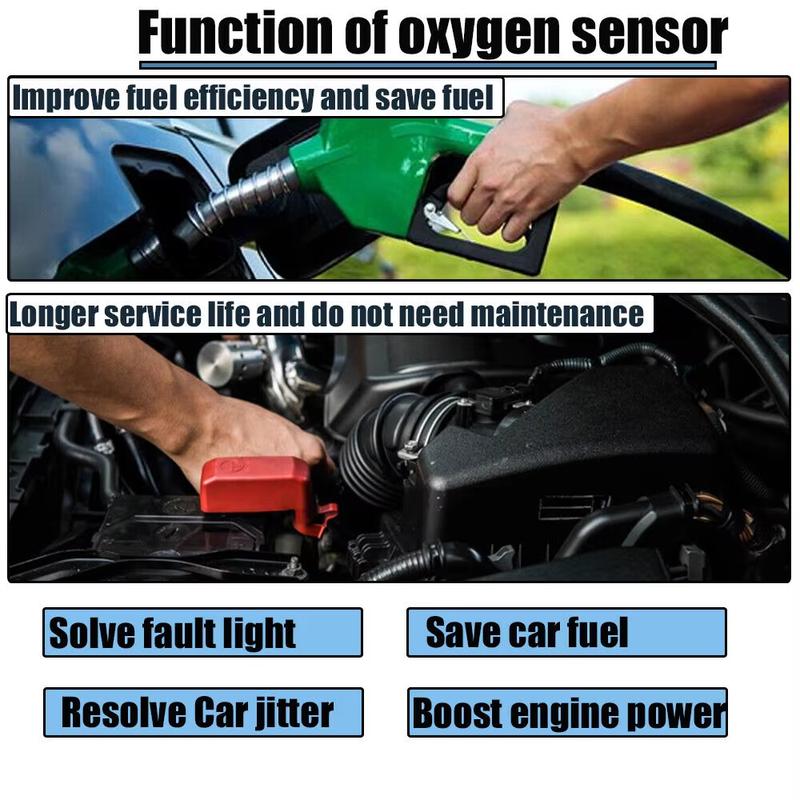 Function of oxygen sensor

Improve fuel efficiency and save fuel

Longer service life and do not need maintenance

Solve fault light

Save car fuel

Resolve Car jitter

Boost engine power