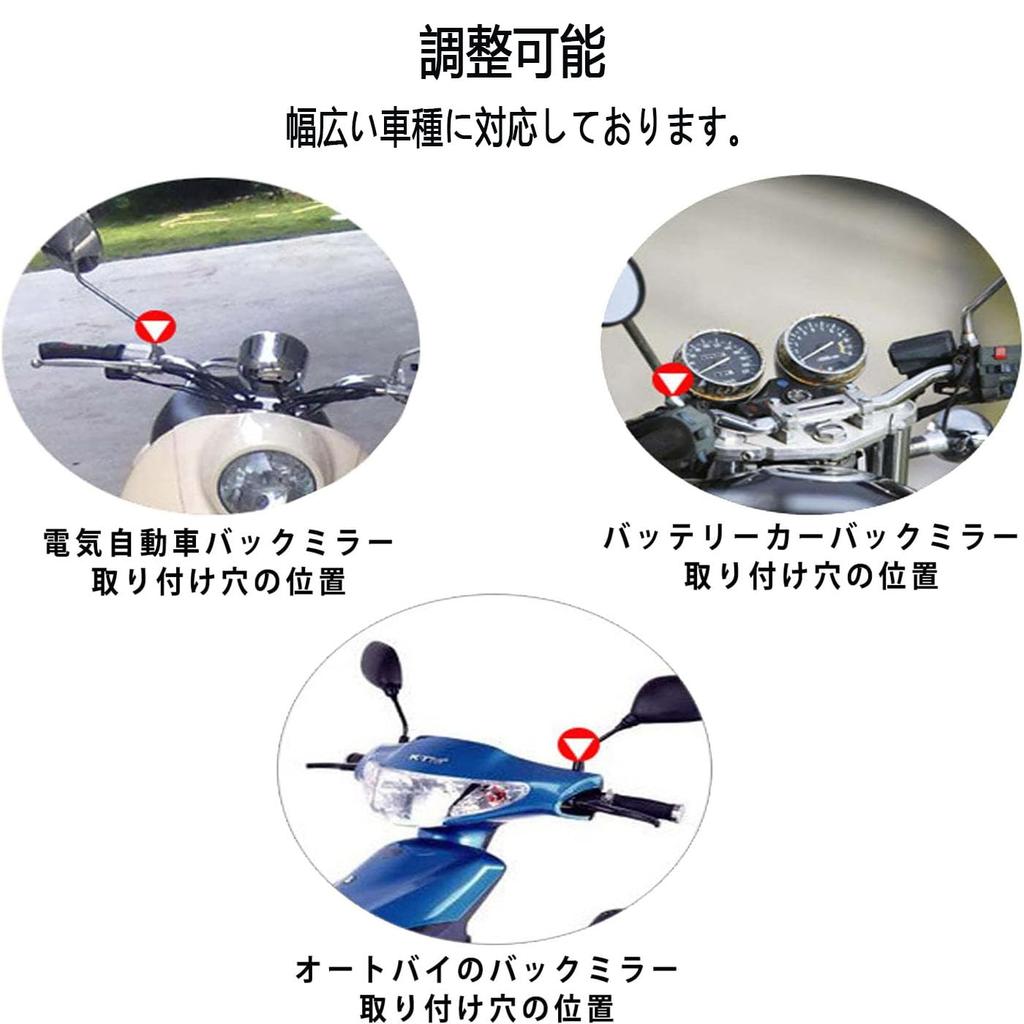 調整可能
幅広い車種に対応しております。

電気自動車バックミラー
取り付け穴の位置

バッテリーカーバックミラー
取り付け穴の位置

KTM

オートバイのバックミラー
取り付け穴の位置