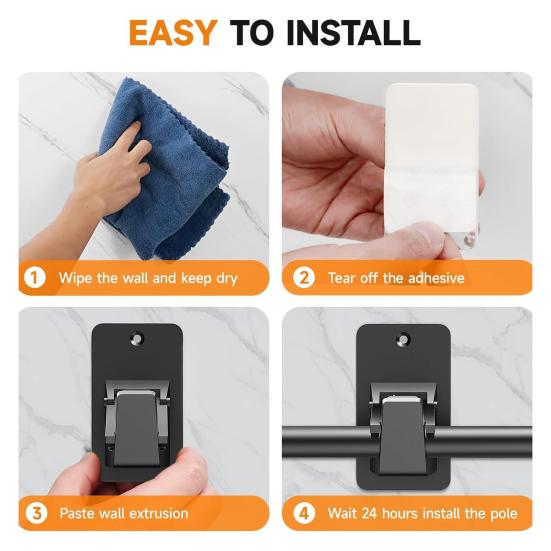 EASY TO INSTALL

1 Wipe the wall and keep dry

2 Tear off the adhesive

3 Paste wall extrusion

4 Wait 24 hours install the pole