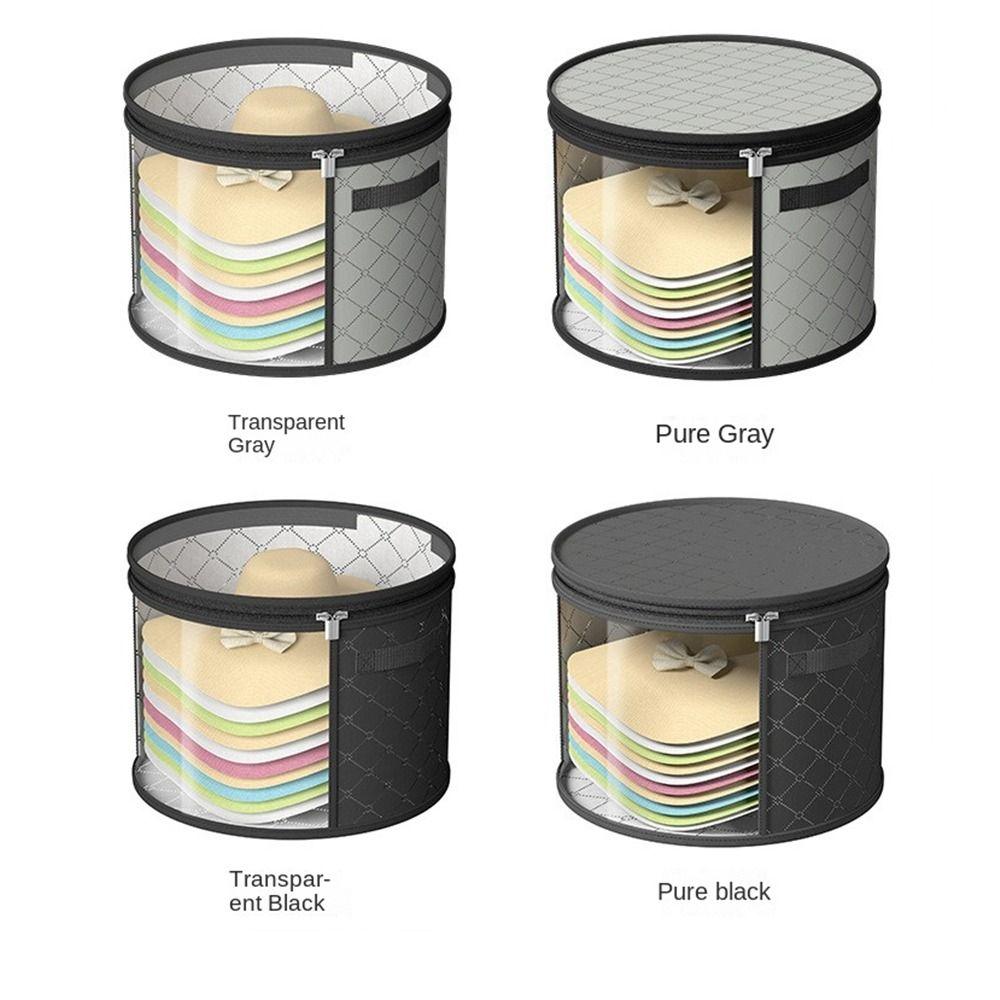 Transparent Gray

Pure Gray

Transparent Black

Pure black