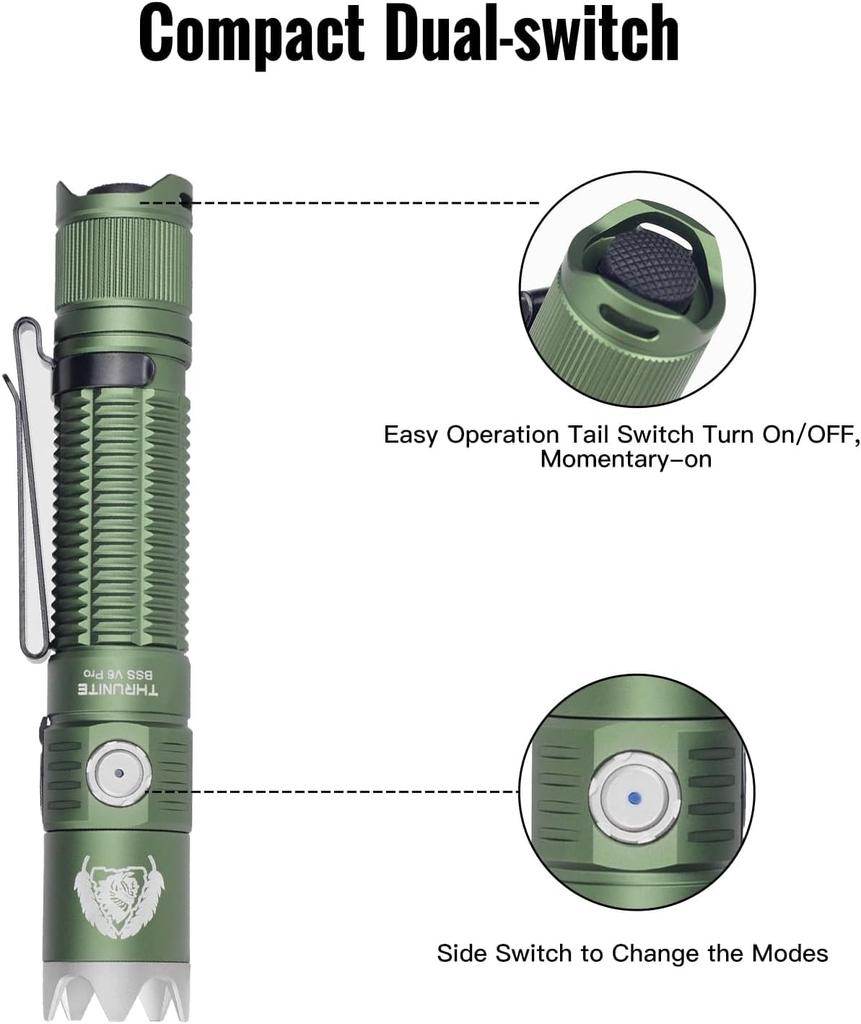 Compact Dual-switch

Easy Operation Tail Switch Turn On/OFF, Momentary-on

THRUNITE
BSS V6 Pro

Side Switch to Change the Modes