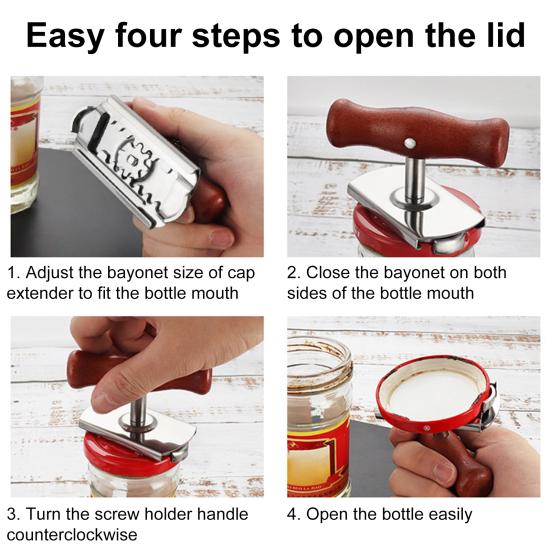 Easy four steps to open the lid

1. Adjust the bayonet size of cap extender to fit the bottle mouth

2. Close the bayonet on both sides of the bottle mouth

3. Turn the screw holder handle counterclockwise

4. Open the bottle easily