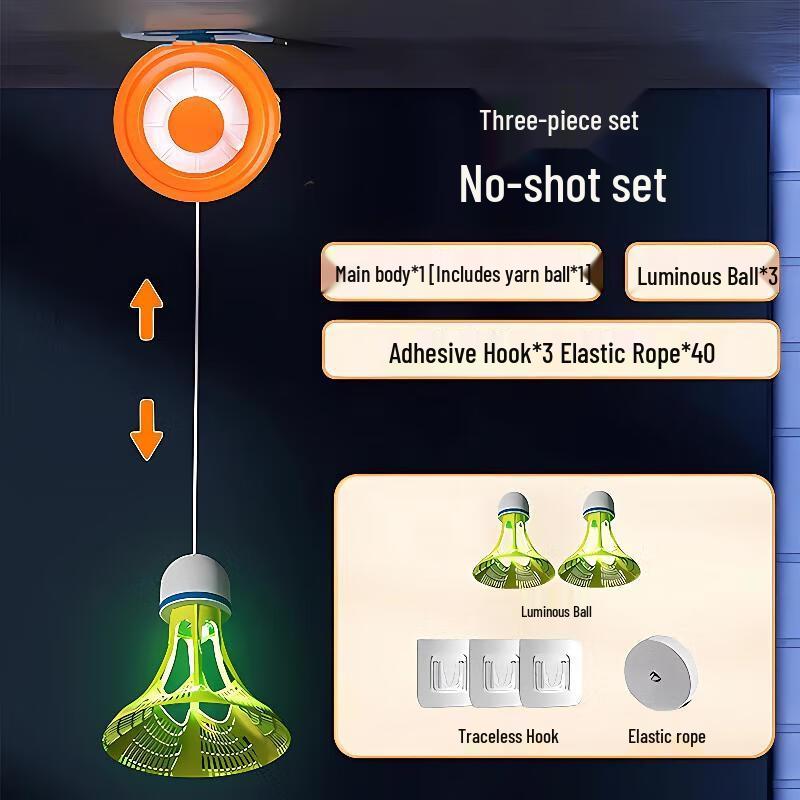 Three-piece set

No-shot set

Main body*1 [Includes yarn ball*1]

Luminous Ball*3

Adhesive Hook*3 Elastic Rope*40

Luminous Ball

Traceless Hook

Elastic rope