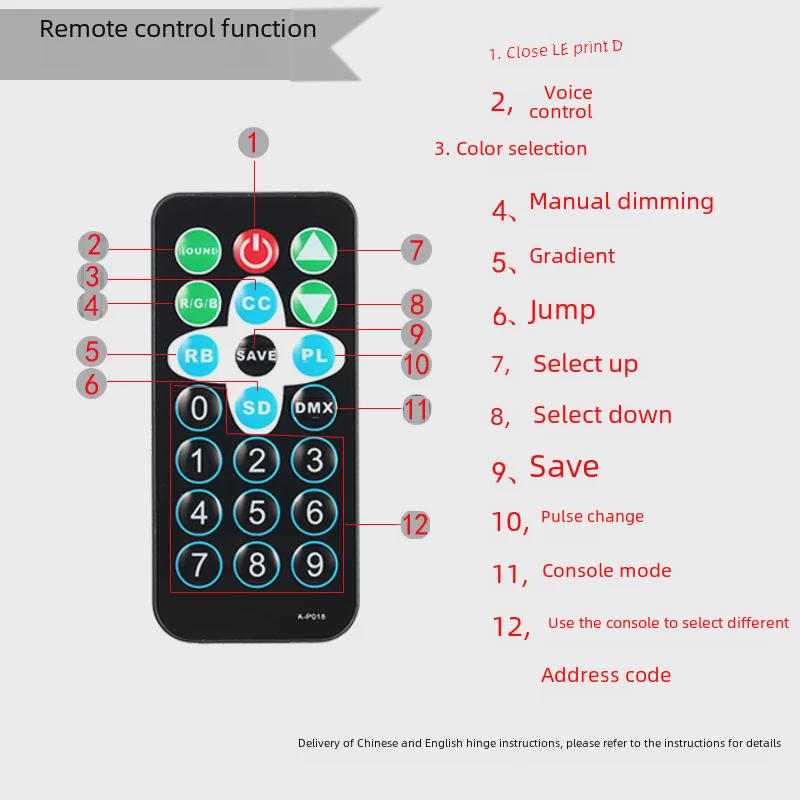 Remote control function

1
2
3
4
5
6
7
8
9
10
11
12

SOUND
R/G/B
CC
RB
SAVE
PL
SD
DMX
0
1 2 3
4 5 6
7 8 9
A-P018

1. Close LE print D
2, Voice control
3. Color selection
4、Manual dimming
5、Gradient
6、Jump
7, Select up
8, Select down
9、Save
10, Pulse change
11, Console mode
12, Use the console to select different Address code

Delivery of Chinese and English hinge instructions, please refer to the instructions for details