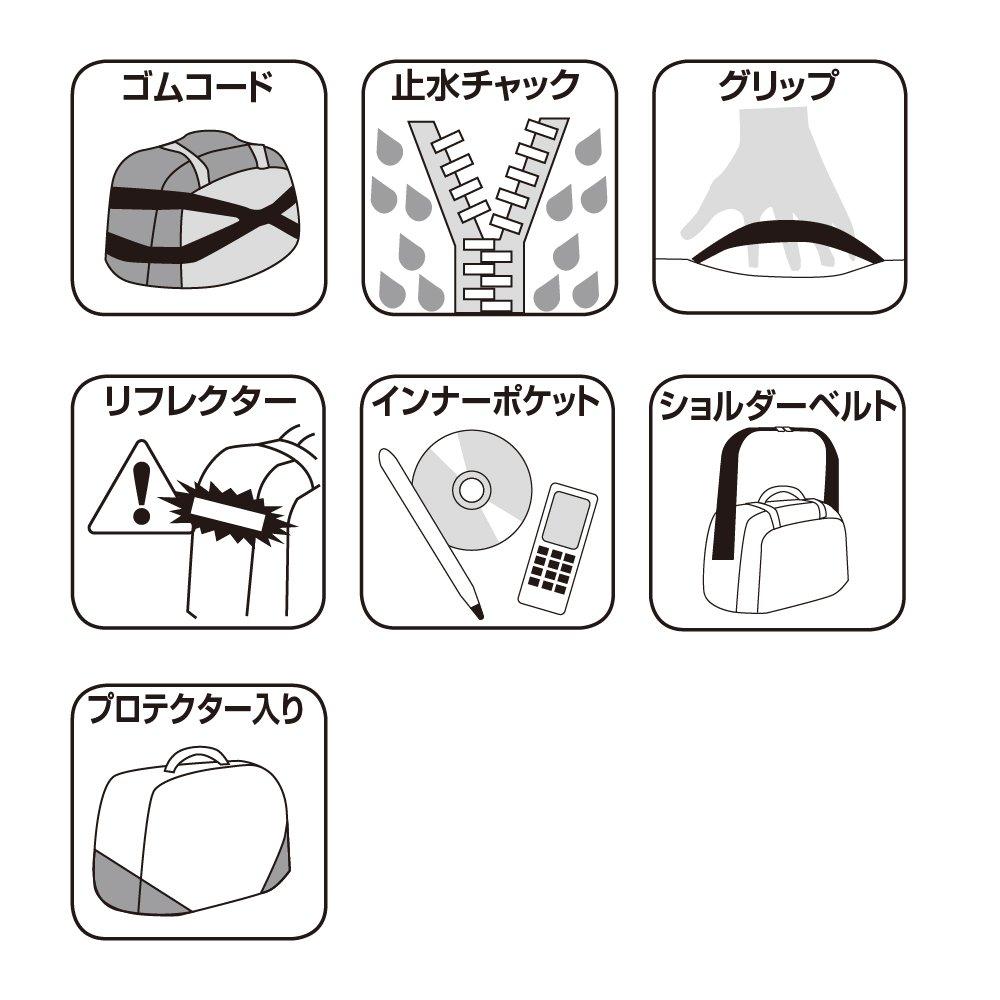 ゴムコード

止水チャック

グリップ

リフレクター

インナーポケット

ショルダーベルト

プロテクター入り