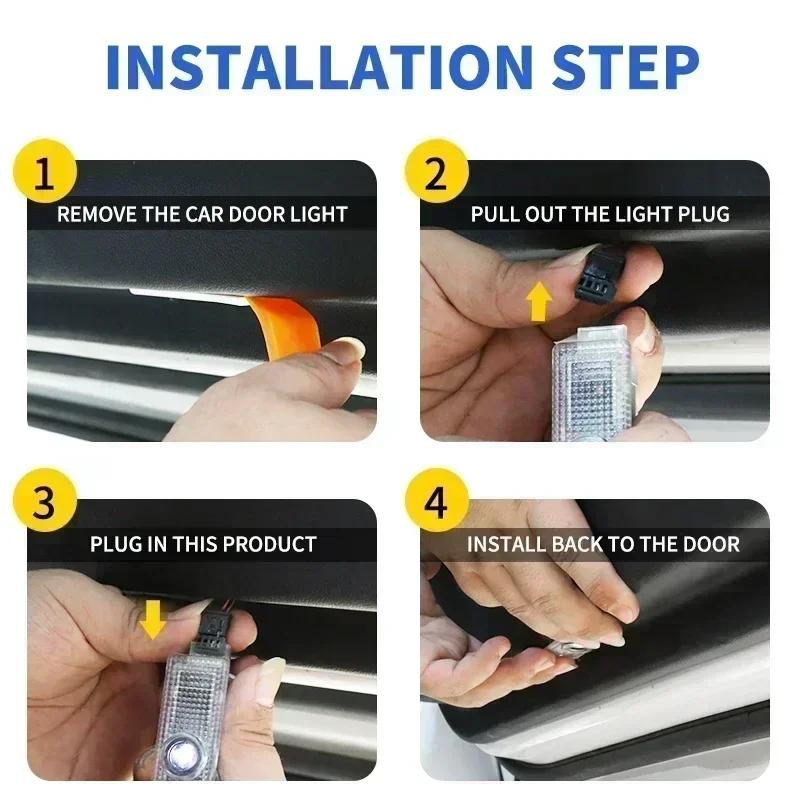 INSTALLATION STEP

1
REMOVE THE CAR DOOR LIGHT

2
PULL OUT THE LIGHT PLUG

3
PLUG IN THIS PRODUCT

4
INSTALL BACK TO THE DOOR