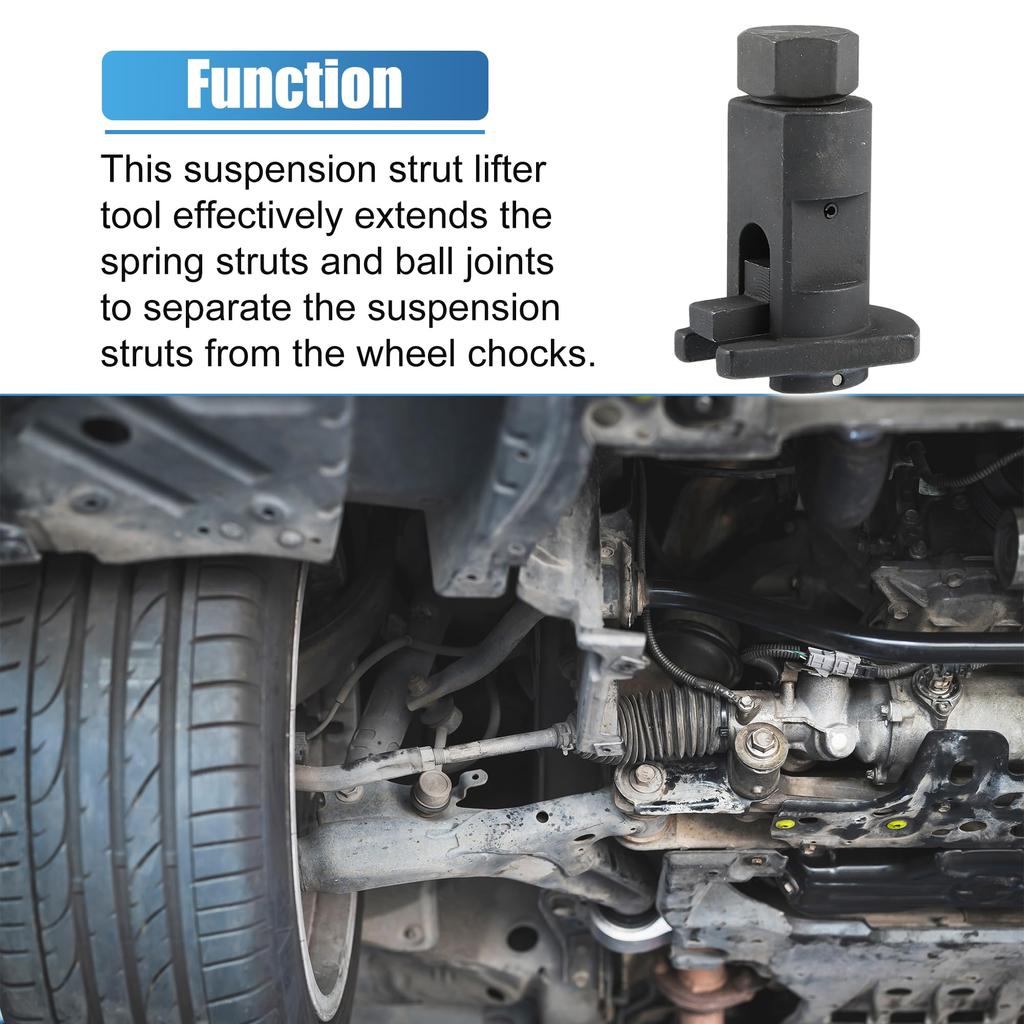 Function

This suspension strut lifter tool effectively extends the spring struts and ball joints to separate the suspension struts from the wheel chocks.