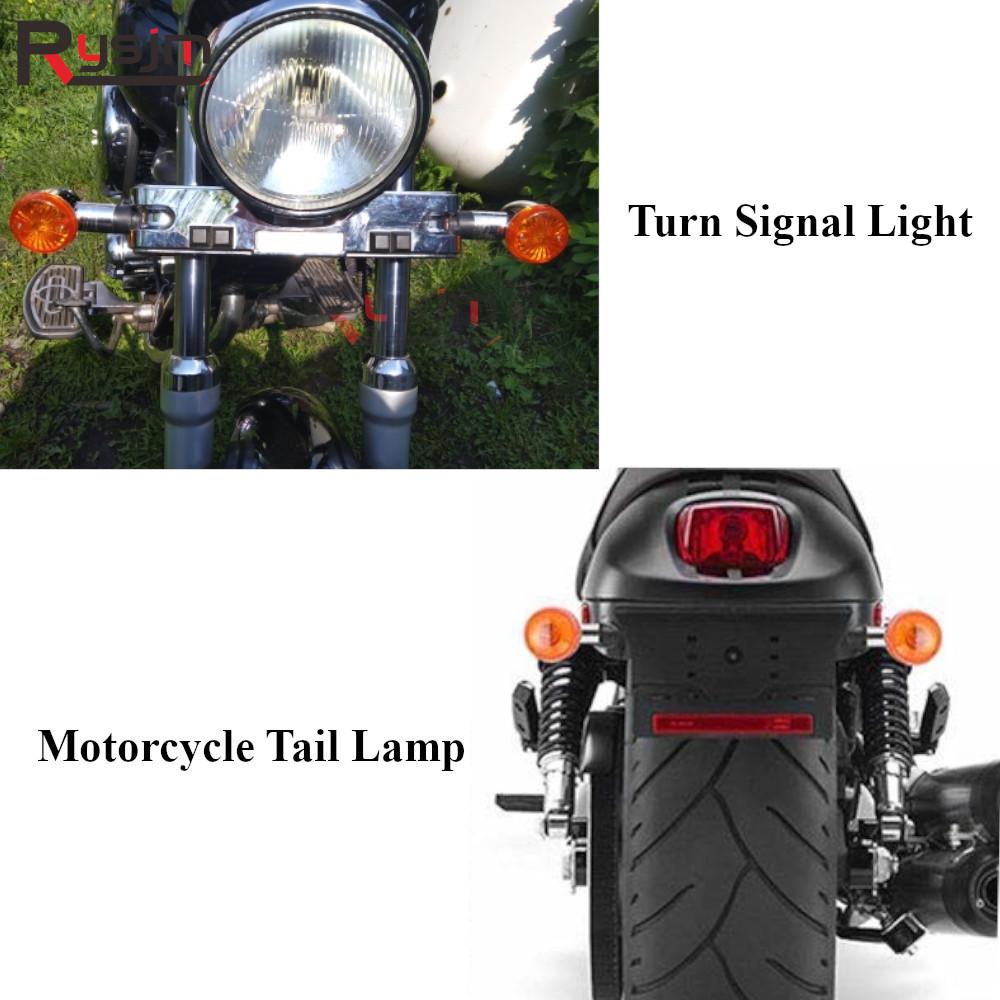 Rysin

Turn Signal Light

Motorcycle Tail Lamp