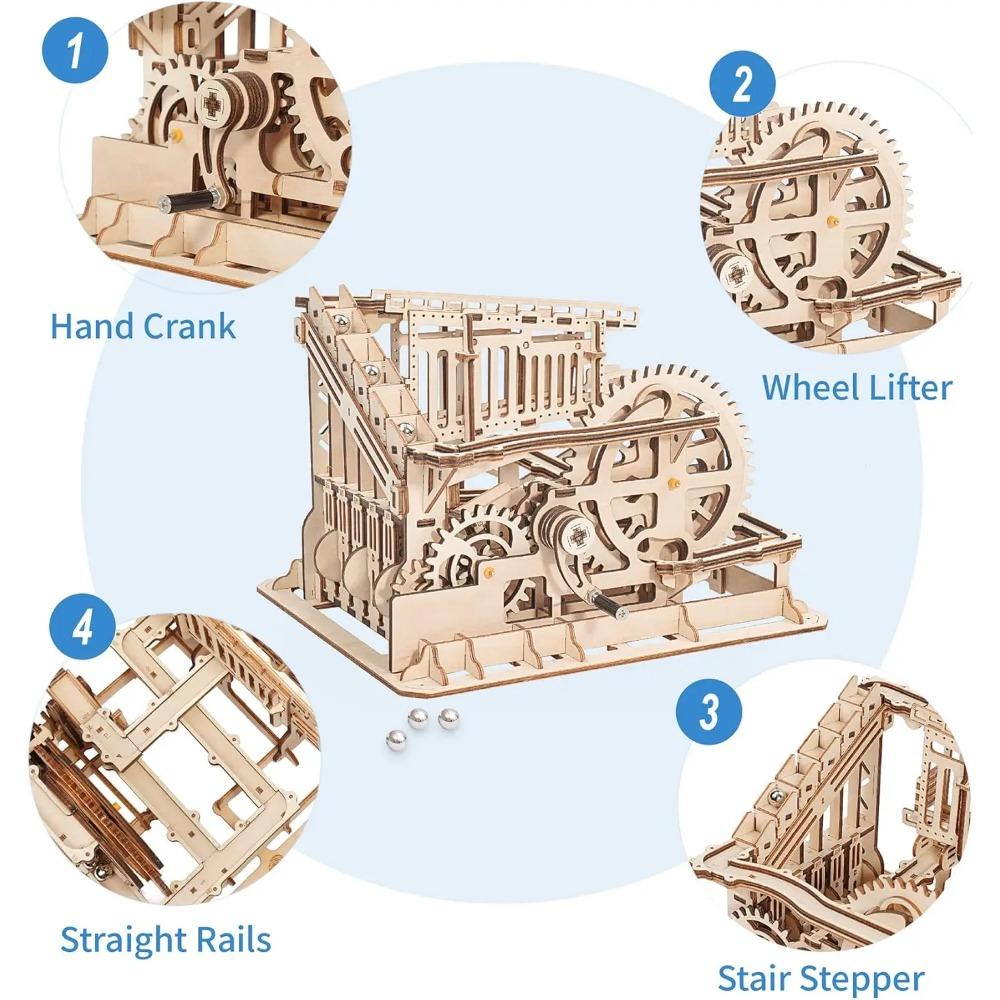 1

Hand Crank

2

Wheel Lifter

4

Straight Rails

3

Stair Stepper