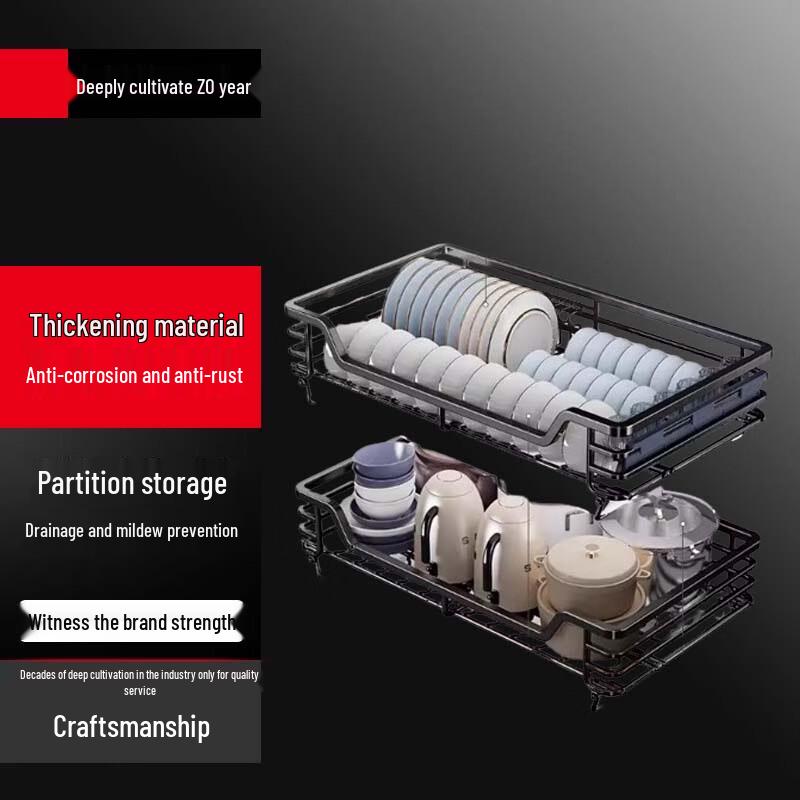 Deeply cultivate ZO year

Thickening material

Anti-corrosion and anti-rust

Partition storage

Drainage and mildew prevention

Witness the brand strength

Decades of deep cultivation in the industry only for quality service

Craftsmanship